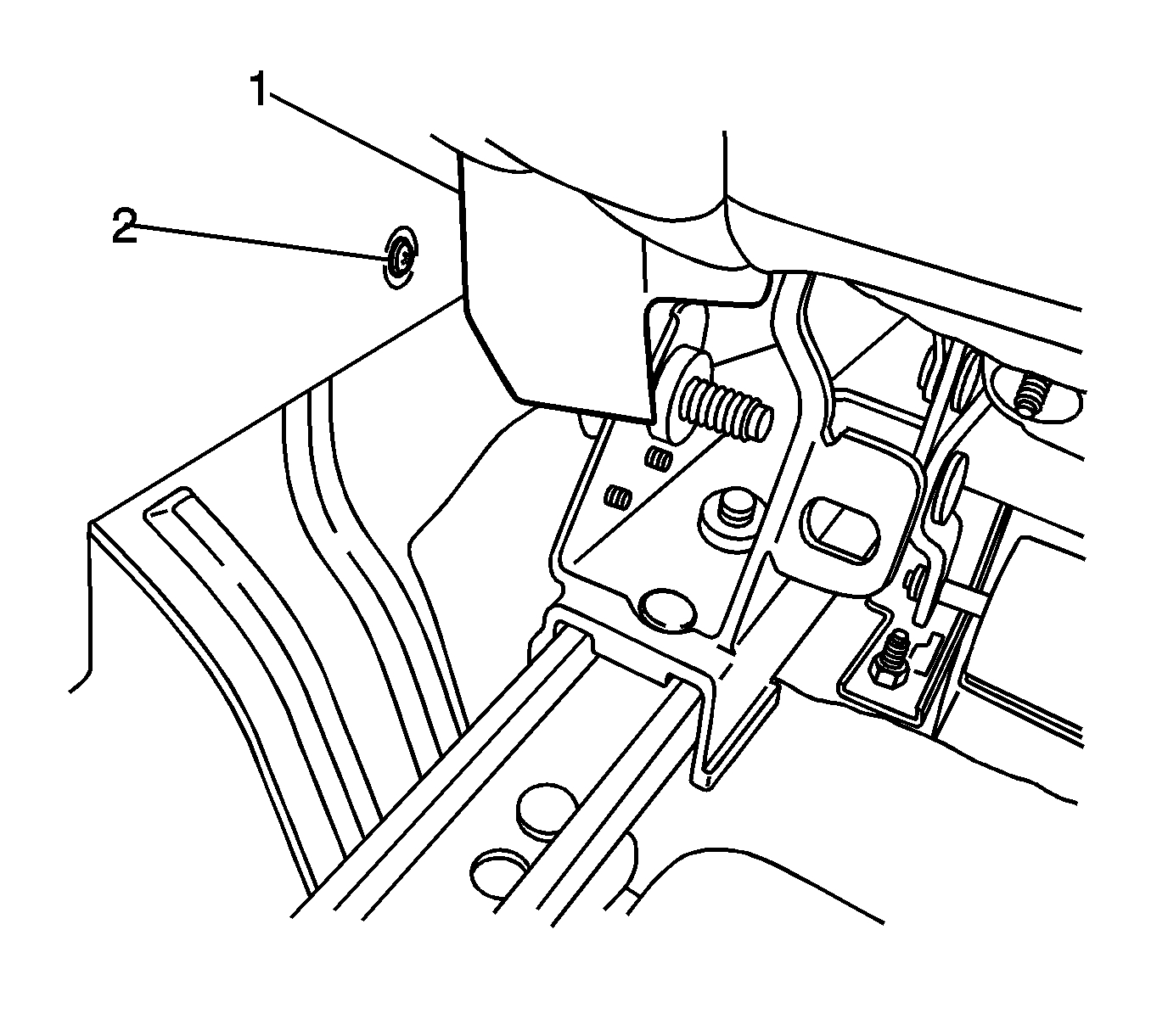 1
2