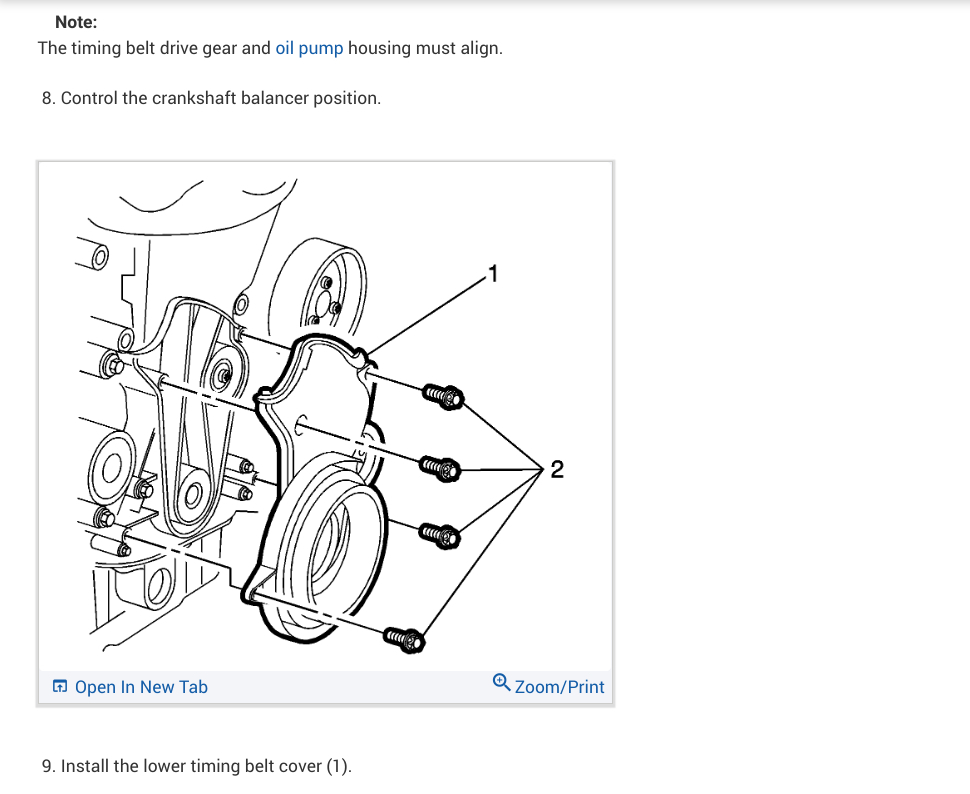 Note:
The timing belt drive gear and oil pump housing must align.

8. Control the crankshaft balancer position.

1

2

Open In New Tab

Zoom/Print

9. Install the lower timing belt cover (1).