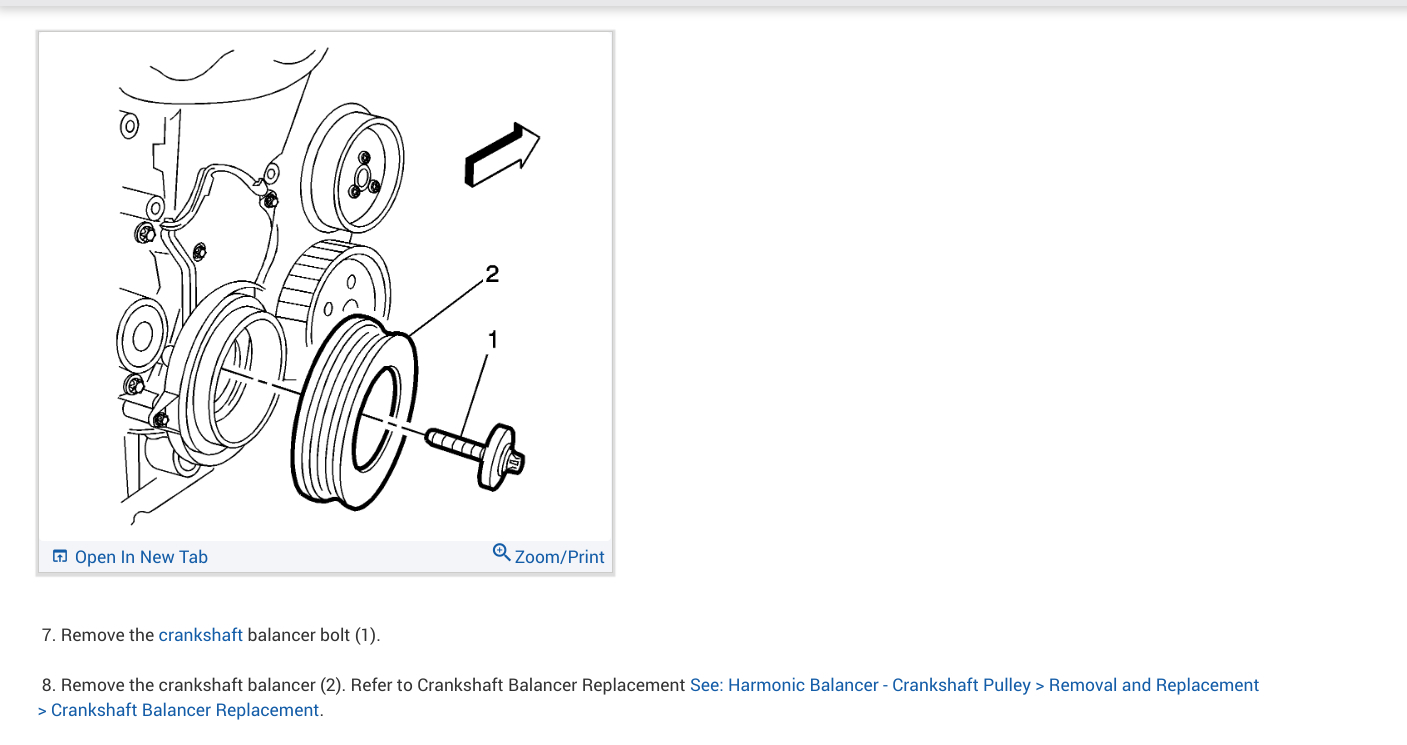 2

1

Open In New Tab

Zoom/Print

7. Remove the crankshaft balancer bolt (1).

8. Remove the crankshaft balancer (2). Refer to Crankshaft Balancer Replacement See: Harmonic Balancer - Crankshaft Pulley > Removal and Replacement > Crankshaft Balancer Replacement.