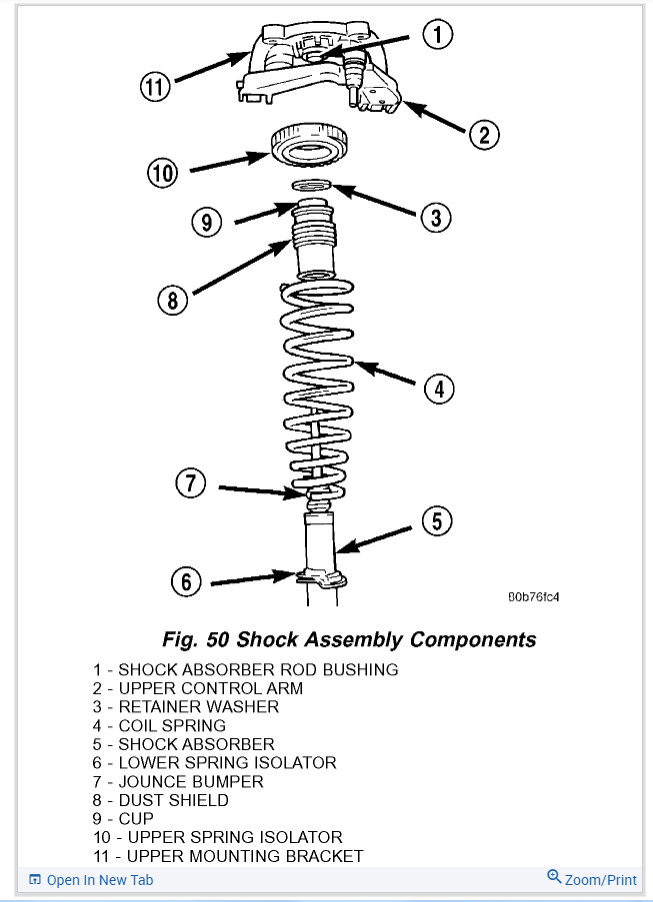 1

11

2

10

3

9

8

4

7

5

6

80b76fc4

Fig. 50 Shock Assembly Components

1 - SHOCK ABSORBER ROD BUSHING
2 - UPPER CONTROL ARM
3 - RETAINER WASHER
4 - COIL SPRING
5 - SHOCK ABSORBER
6 - LOWER SPRING ISOLATOR
7 - JOUNCE BUMPER
8 - DUST SHIELD
9 - CUP
10 - UPPER SPRING ISOLATOR
11 - UPPER MOUNTING BRACKET

Open In New Tab

Zoom/Print