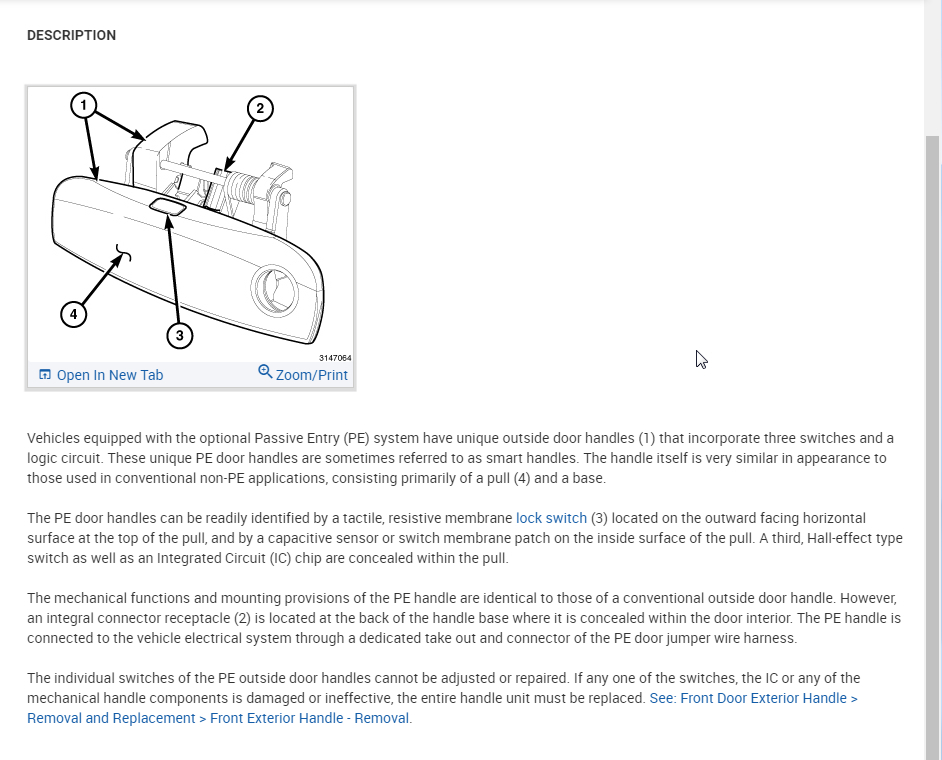 DESCRIPTION

1
2
4
3
3147064

Open In New Tab
Zoom/Print

Vehicles equipped with the optional Passive Entry (PE) system have unique outside door handles (1) that incorporate three switches and a logic circuit. These unique PE door handles are sometimes referred to as smart handles. The handle itself is very similar in appearance to those used in conventional non-PE applications, consisting primarily of a pull (4) and a base.

The PE door handles can be readily identified by a tactile, resistive membrane lock switch (3) located on the outward facing horizontal surface at the top of the pull, and by a capacitive sensor or switch membrane patch on the inside surface of the pull. A third, Hall-effect type switch as well as an Integrated Circuit (IC) chip are concealed within the pull.

The mechanical functions and mounting provisions of the PE handle are identical to those of a conventional outside door handle. However, an integral connector receptacle (2) is located at the back of the handle base where it is concealed within the door interior. The PE handle is connected to the vehicle electrical system through a dedicated take out and connector of the PE door jumper wire harness.

The individual switches of the PE outside door handles cannot be adjusted or repaired. If any one of the switches, the IC or any of the mechanical handle components is damaged or ineffective, the entire handle unit must be replaced. See: Front Door Exterior Handle > Removal and Replacement > Front Exterior Handle - Removal.