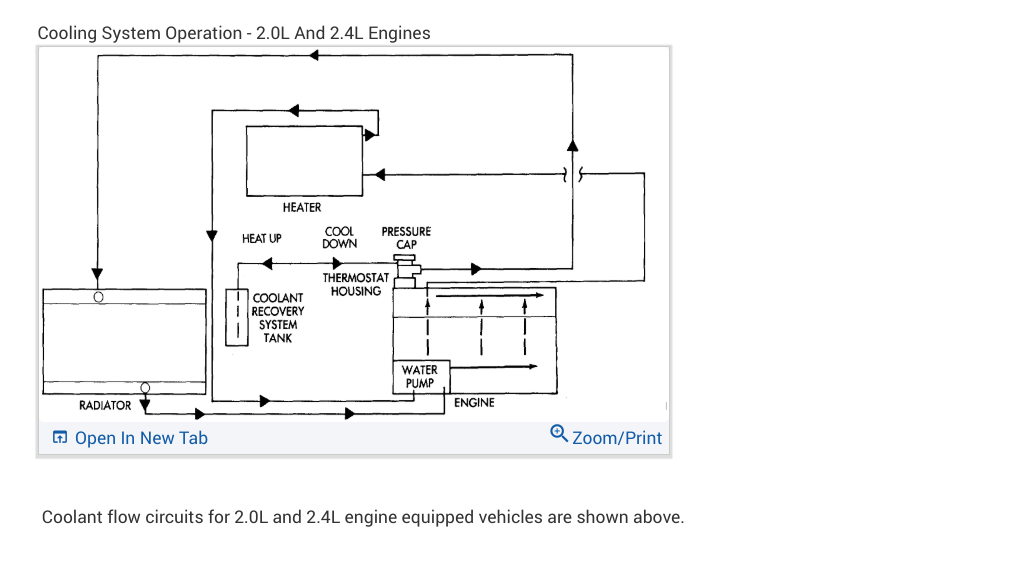 Cooling System Operation - 2.0L And 2.4L Engines

HEATER

HEAT UP

COOL DOWN

PRESSURE CAP

THERMOSTAT HOUSING

COOLANT RECOVERY SYSTEM TANK

WATER PUMP

RADIATOR

ENGINE

Open In New Tab

Zoom/Print

Coolant flow circuits for 2.0L and 2.4L engine equipped vehicles are shown above.