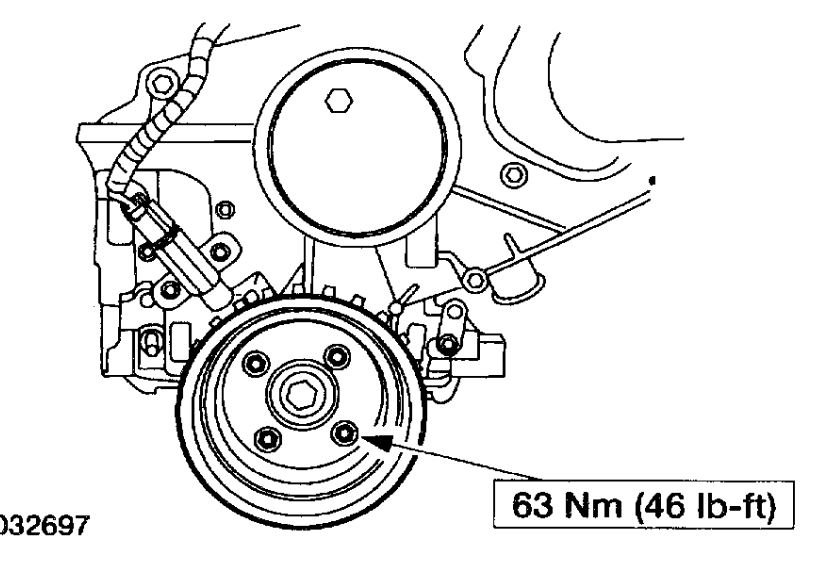 63 Nm (46 lb-ft)

032697