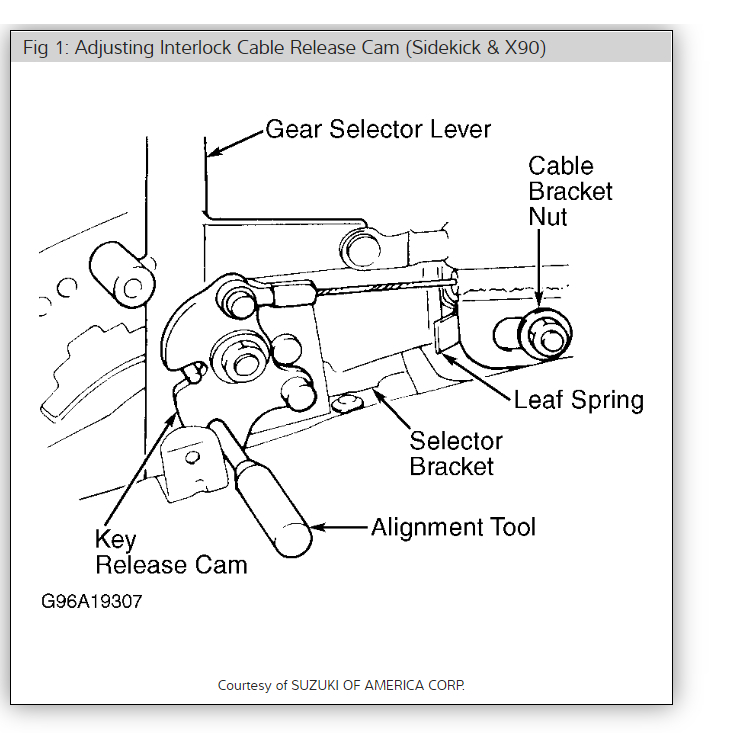 Fig 1: Adjusting Interlock Cable Release Cam (Sidekick & X90)

Gear Selector Lever

Cable Bracket Nut

Leaf Spring

Selector Bracket

Alignment Tool

Key Release Cam

G96A19307

Courtesy of SUZUKI OF AMERICA CORP.