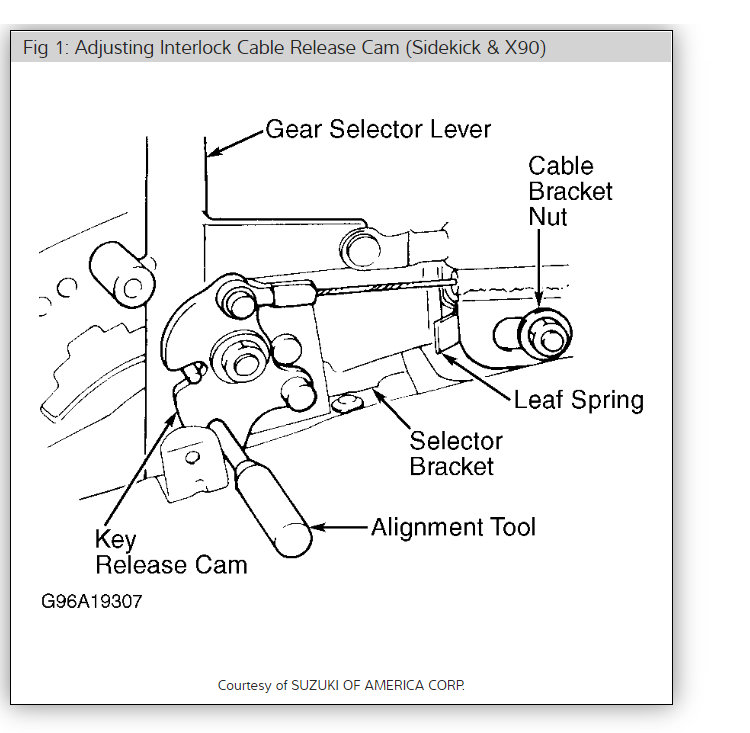 Fig 1: Adjusting Interlock Cable Release Cam (Sidekick & X90)

Gear Selector Lever

Cable Bracket Nut

Leaf Spring

Selector Bracket

Alignment Tool

Key Release Cam

G96A19307

Courtesy of SUZUKI OF AMERICA CORP.