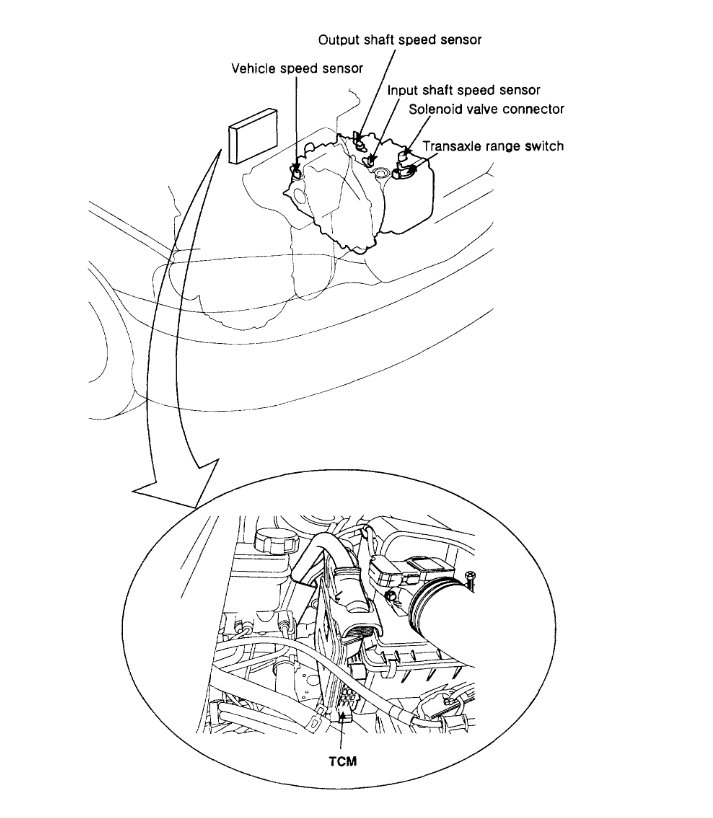 Output shaft speed sensor
Vehicle speed sensor
Input shaft speed sensor
Solenoid valve connector
Transaxle range switch
TCM