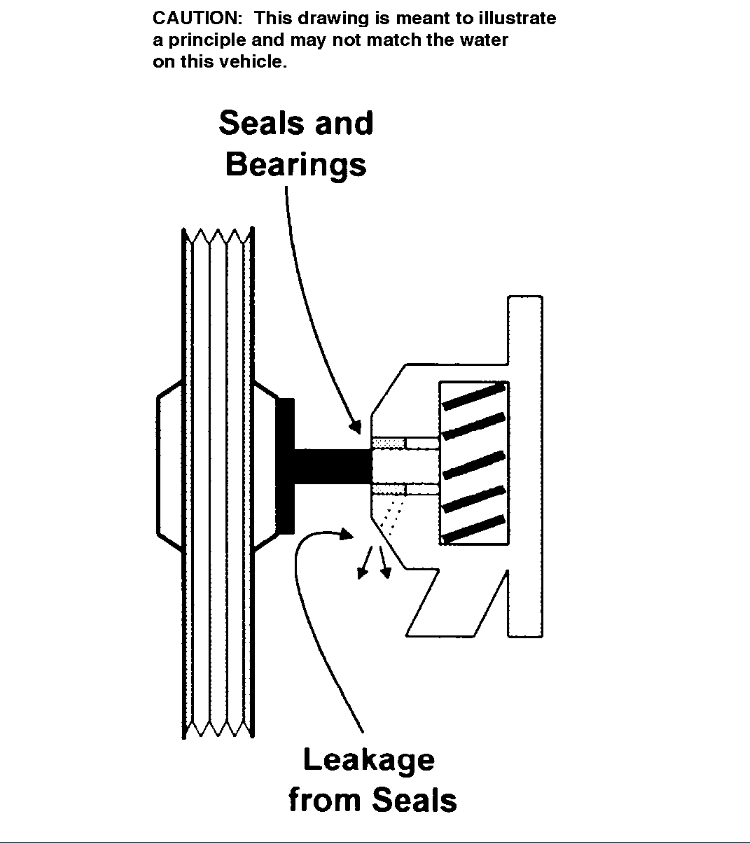 CAUTION: This drawing is meant to illustrate a principle and may not match the water on this vehicle.

Seals and Bearings

Leakage from Seals