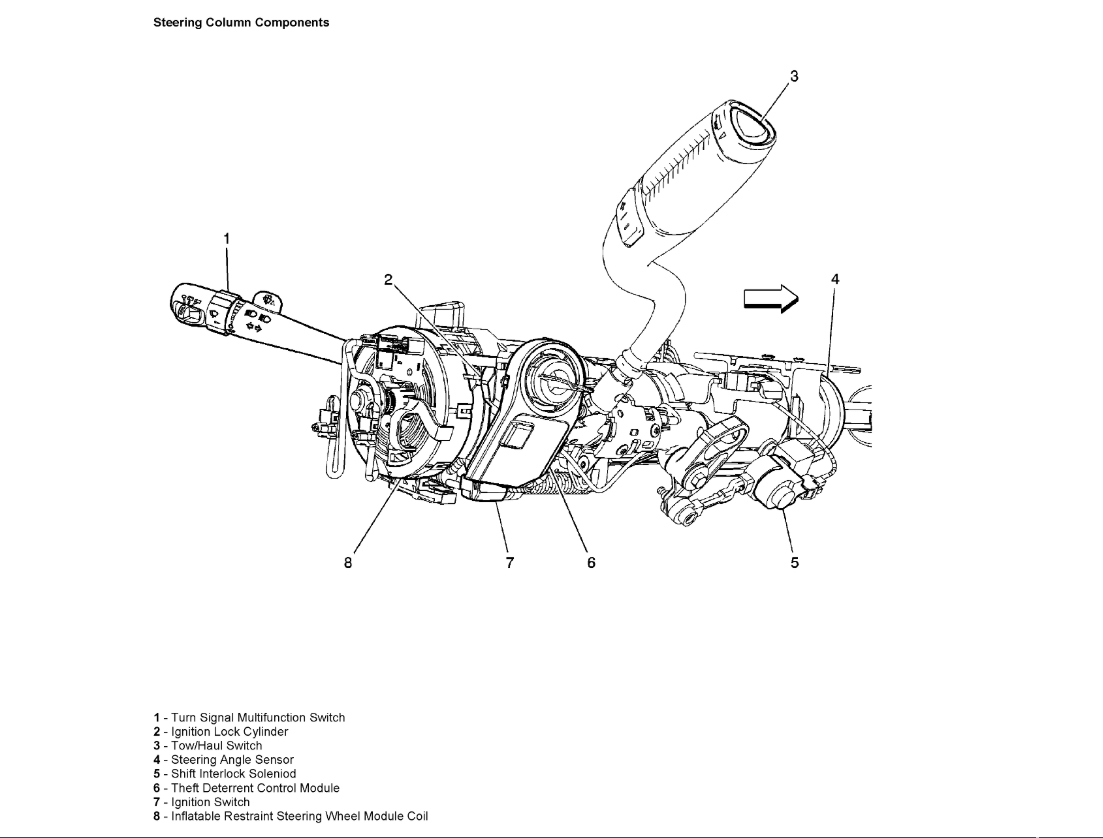 Steering Column Components

3

1

2

4

8

7

6

5

1 - Turn Signal Multifunction Switch
2 - Ignition Lock Cylinder
3 - Tow/Haul Switch
4 - Steering Angle Sensor
5 - Shift Interlock Soleniod
6 - Theft Deterrent Control Module
7 - Ignition Switch
8 - Inflatable Restraint Steering Wheel Module Coil