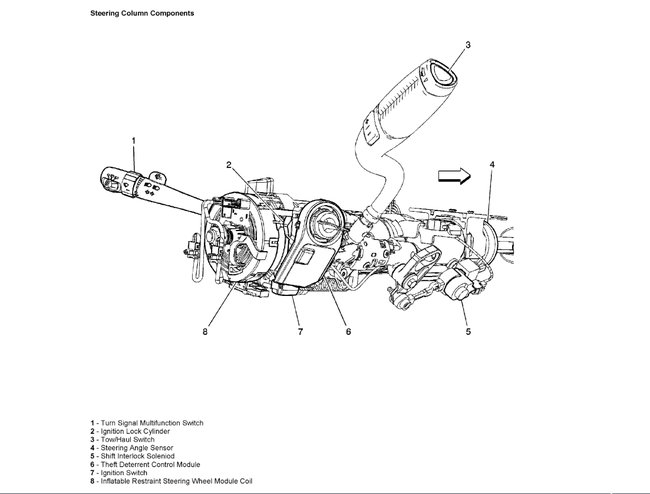 Steering Column Components

3

1

2

4

8

7

6

5

1 - Turn Signal Multifunction Switch
2 - Ignition Lock Cylinder
3 - Tow/Haul Switch
4 - Steering Angle Sensor
5 - Shift Interlock Soleniod
6 - Theft Deterrent Control Module
7 - Ignition Switch
8 - Inflatable Restraint Steering Wheel Module Coil