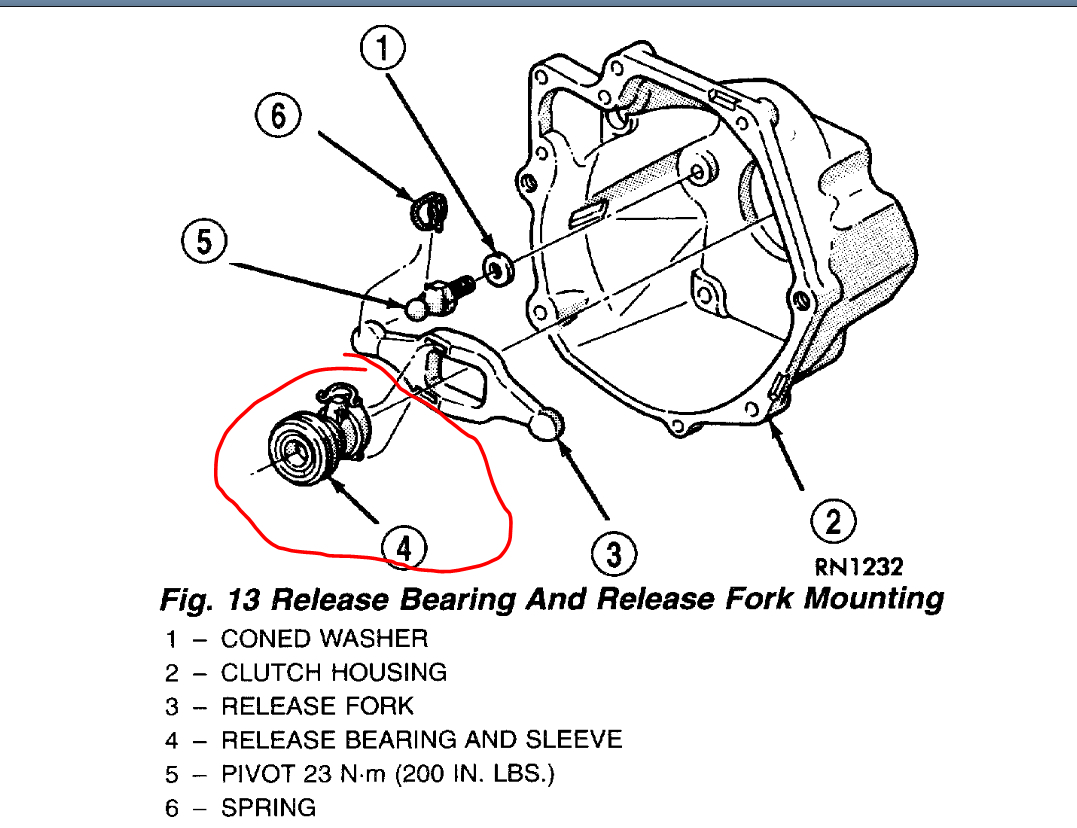 1
6
5
4
3
2
RN1232

Fig. 13 Release Bearing And Release Fork Mounting

1 – CONED WASHER
2 – CLUTCH HOUSING
3 – RELEASE FORK
4 – RELEASE BEARING AND SLEEVE
5 – PIVOT 23 N·m (200 IN. LBS.)
6 – SPRING