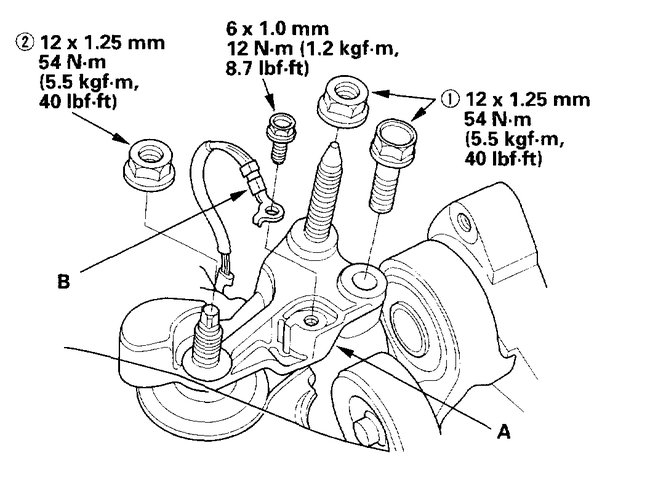 ② 12 x 1.25 mm
54 N·m
(5.5 kgf·m,
40 lbf·ft)

6 x 1.0 mm
12 N·m (1.2 kgf·m,
8.7 lbf·ft)

① 12 x 1.25 mm
54 N·m
(5.5 kgf·m,
40 lbf·ft)

B

A