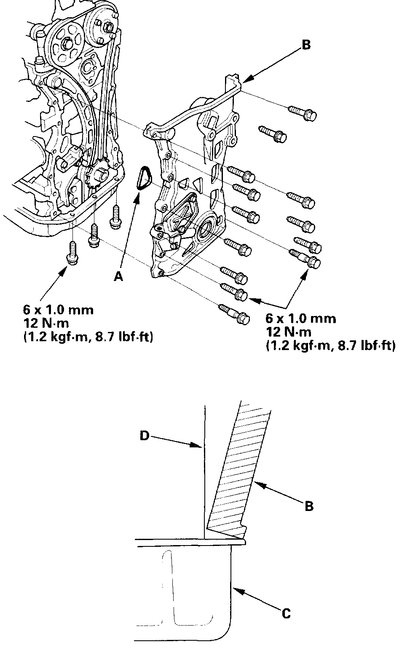 B

A

6 x 1.0 mm
12 N·m
(1.2 kgf·m, 8.7 lbf·ft)

6 x 1.0 mm
12 N·m
(1.2 kgf·m, 8.7 lbf·ft)

D

B

C