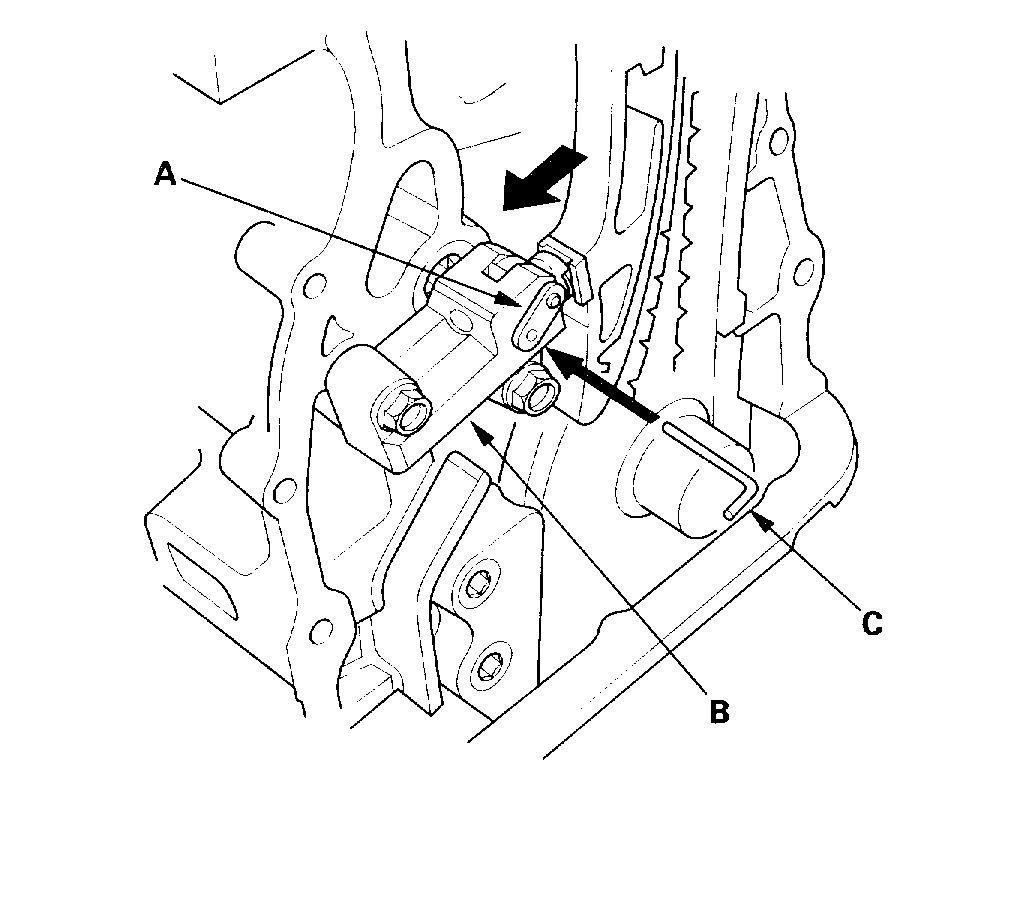 A
C
B