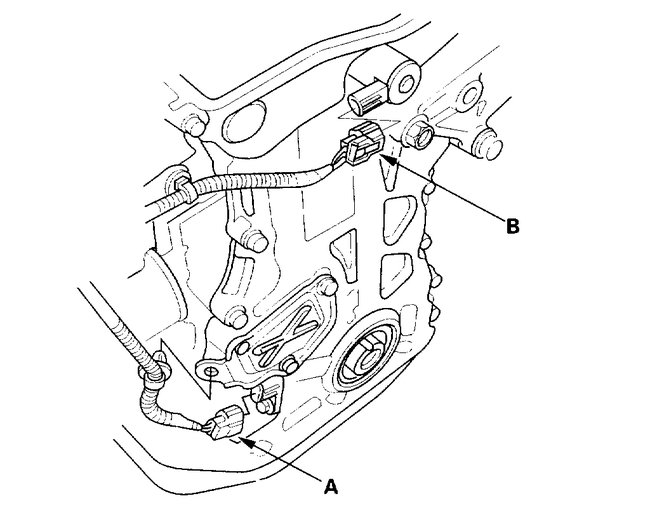 B

A