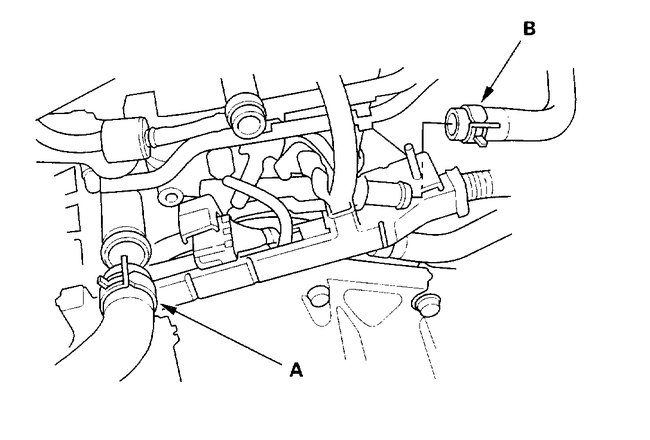 B

A