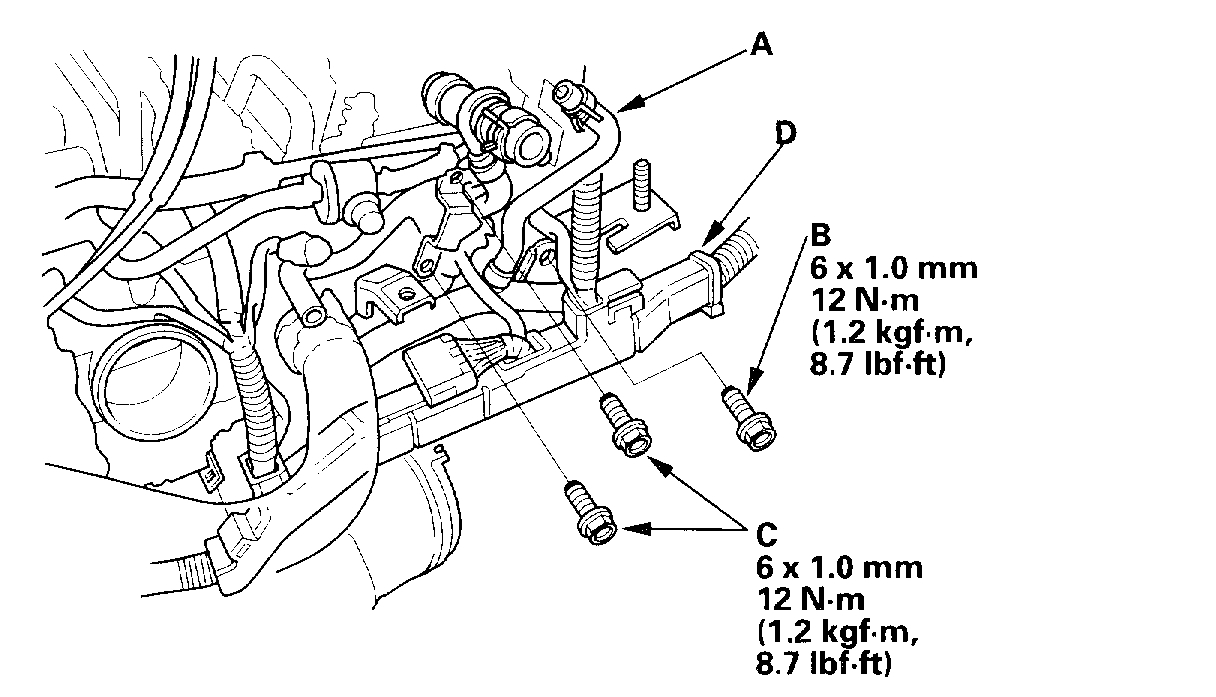 A

D

B
6 x 1.0 mm
12 N·m
(1.2 kgf·m,
8.7 lbf·ft)

C
6 x 1.0 mm
12 N·m
(1.2 kgf·m,
8.7 lbf·ft)