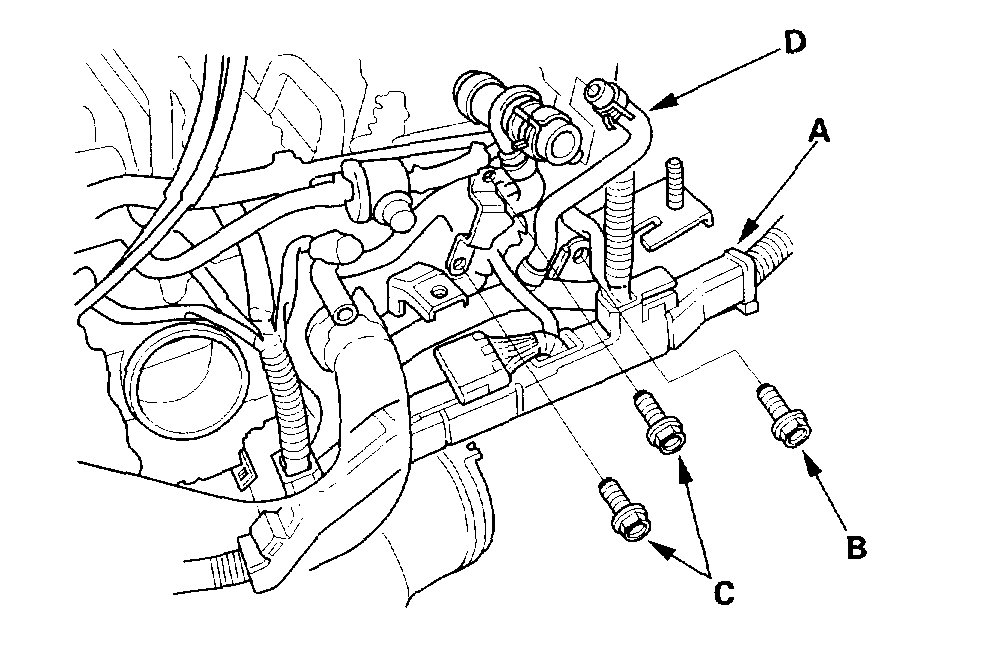 D
A
B
C