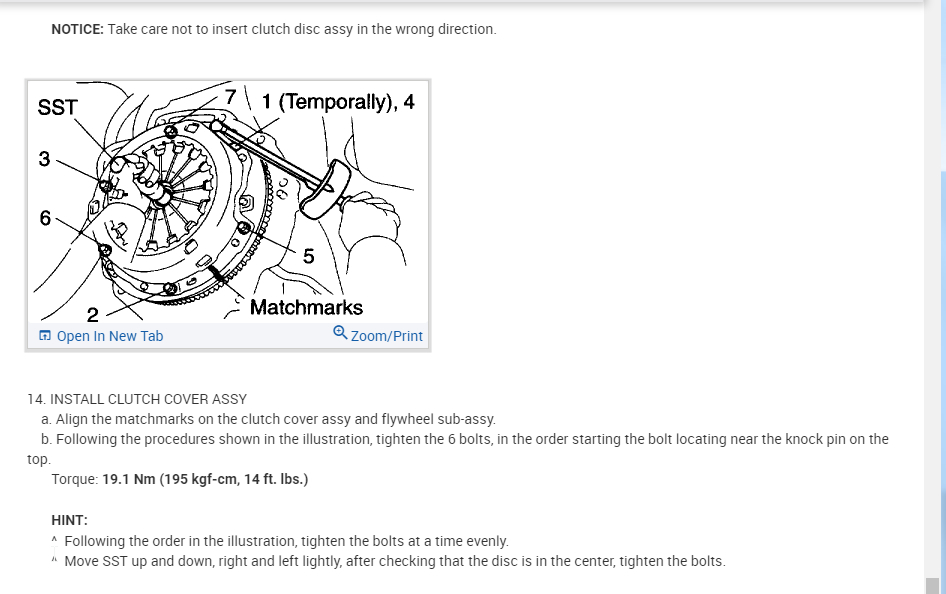 NOTICE: Take care not to insert clutch disc assy in the wrong direction.

SST
7
1 (Temporally), 4
3
6
5
2
Matchmarks

Open In New Tab
Zoom/Print

14. INSTALL CLUTCH COVER ASSY
a. Align the matchmarks on the clutch cover assy and flywheel sub-assy.
b. Following the procedures shown in the illustration, tighten the 6 bolts, in the order starting the bolt locating near the knock pin on the top.
Torque: 19.1 Nm (195 kgf-cm, 14 ft. lbs.)

HINT:
^ Following the order in the illustration, tighten the bolts at a time evenly.
^ Move SST up and down, right and left lightly, after checking that the disc is in the center, tighten the bolts.