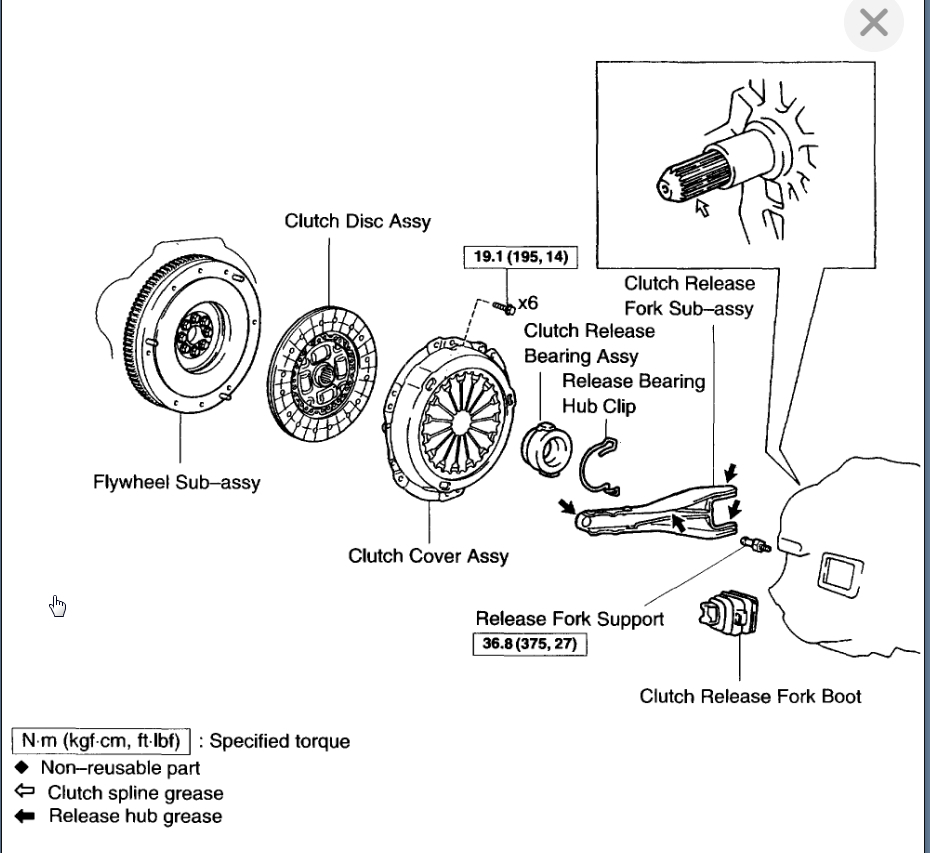 Clutch Disc Assy

19.1 (195, 14)

x6

Clutch Release Fork Sub–assy

Clutch Release Bearing Assy

Release Bearing Hub Clip

Flywheel Sub–assy

Clutch Cover Assy

Release Fork Support

36.8 (375, 27)

Clutch Release Fork Boot

N·m (kgf·cm, ft·lbf) : Specified torque
◆ Non–reusable part
⇦ Clutch spline grease
⬅ Release hub grease