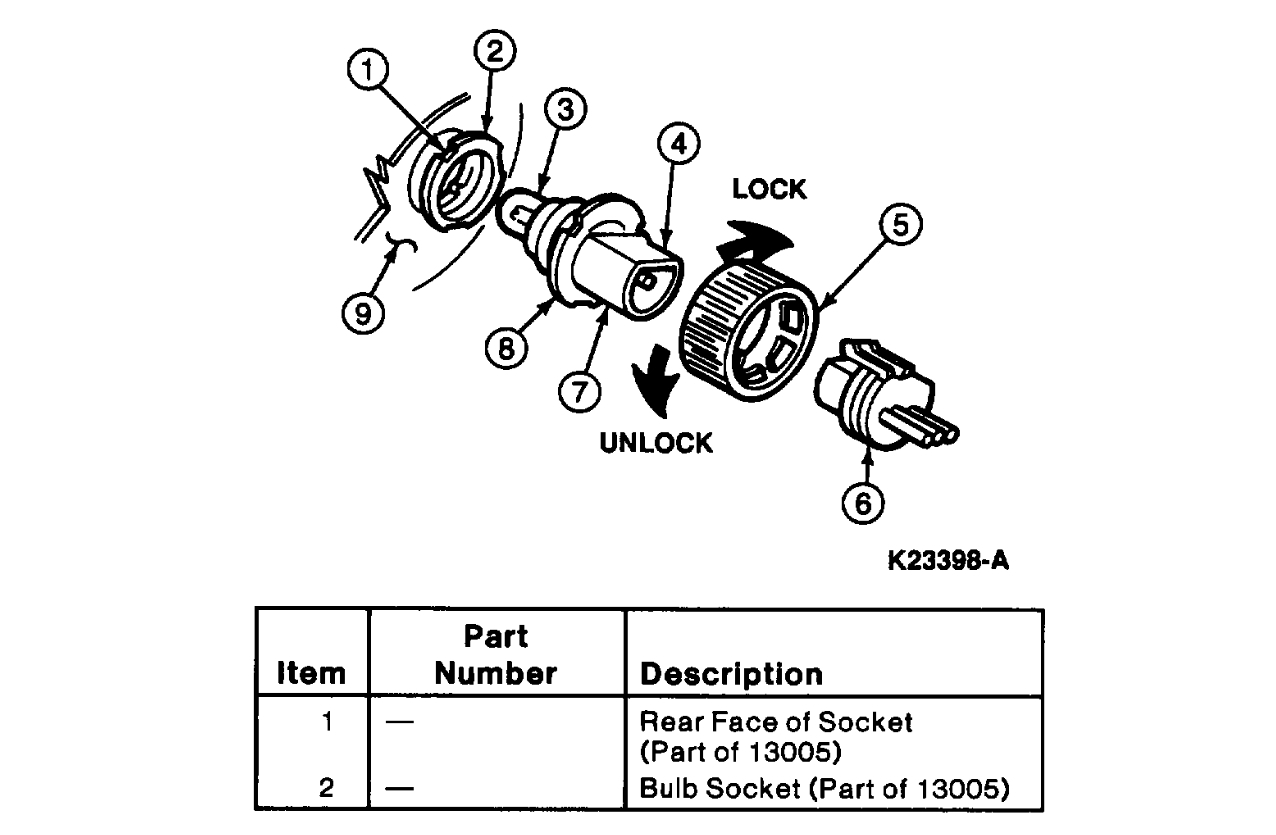 1
2
3
4
LOCK
5
9
8
7
UNLOCK
6

K23398-A

| Item | Part Number | Description |
|---|---|---|
| 1 | — | Rear Face of Socket (Part of 13005) |
| 2 | — | Bulb Socket (Part of 13005) |