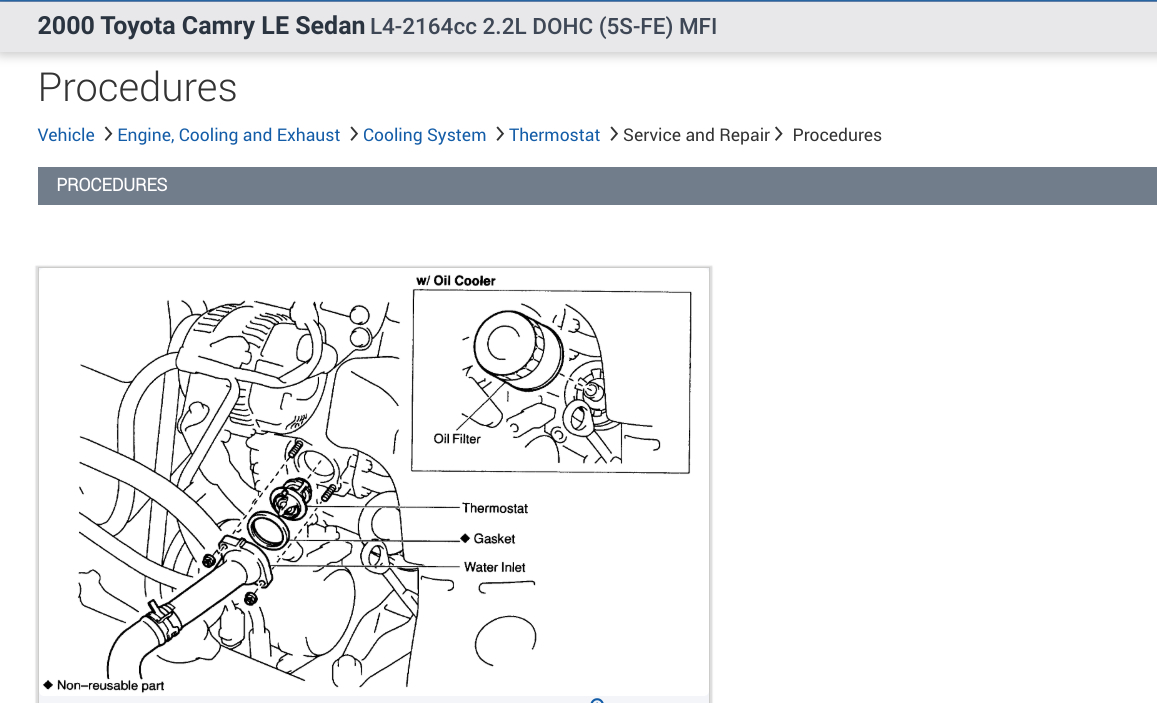 2000 Toyota Camry LE Sedan L4-2164cc 2.2L DOHC (5S-FE) MFI

Procedures

Vehicle > Engine, Cooling and Exhaust > Cooling System > Thermostat > Service and Repair > Procedures

PROCEDURES

w/ Oil Cooler

Oil Filter

Thermostat

◆ Gasket

Water Inlet

◆ Non–reusable part