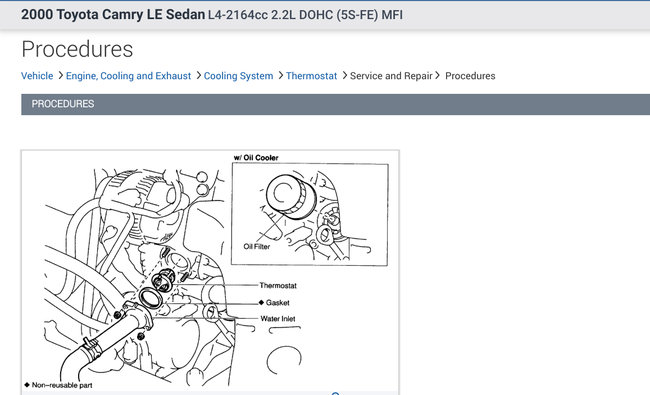 2000 Toyota Camry LE Sedan L4-2164cc 2.2L DOHC (5S-FE) MFI

Procedures

Vehicle > Engine, Cooling and Exhaust > Cooling System > Thermostat > Service and Repair > Procedures

PROCEDURES

w/ Oil Cooler

Oil Filter

Thermostat

◆ Gasket

Water Inlet

◆ Non-reusable part