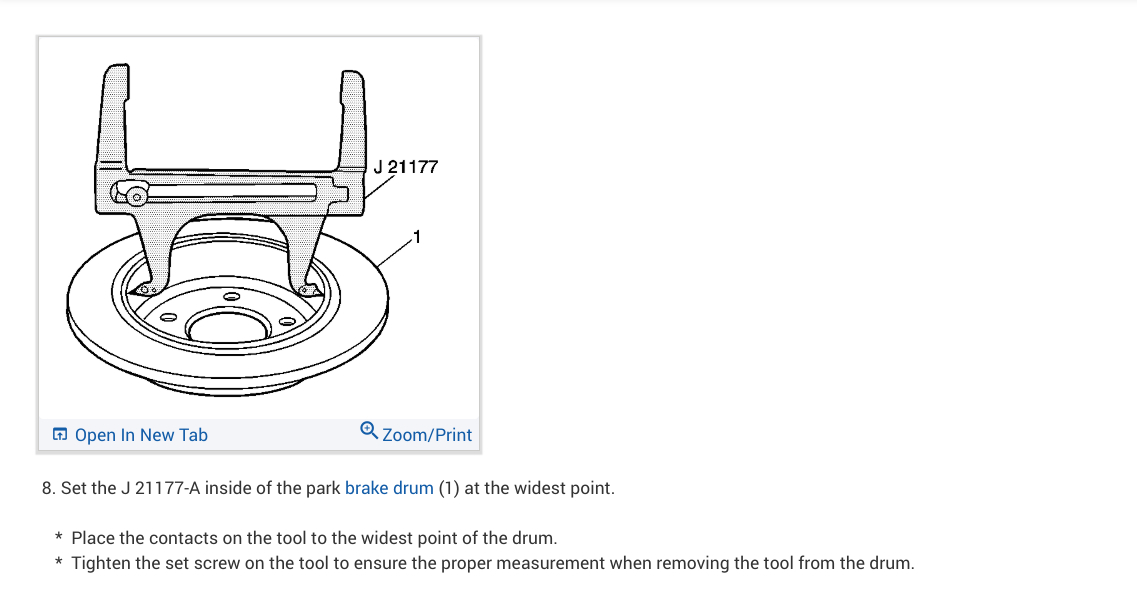 J 21177

1

Open In New Tab

Zoom/Print

8. Set the J 21177-A inside of the park brake drum (1) at the widest point.

* Place the contacts on the tool to the widest point of the drum.
* Tighten the set screw on the tool to ensure the proper measurement when removing the tool from the drum.