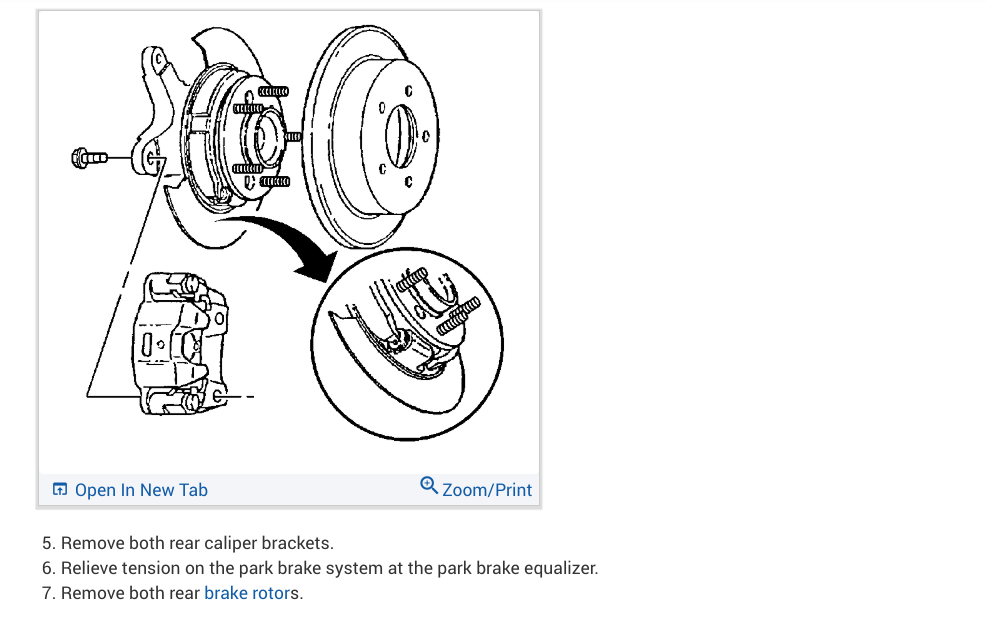 Open In New Tab

Zoom/Print

5. Remove both rear caliper brackets.
6. Relieve tension on the park brake system at the park brake equalizer.
7. Remove both rear brake rotors.