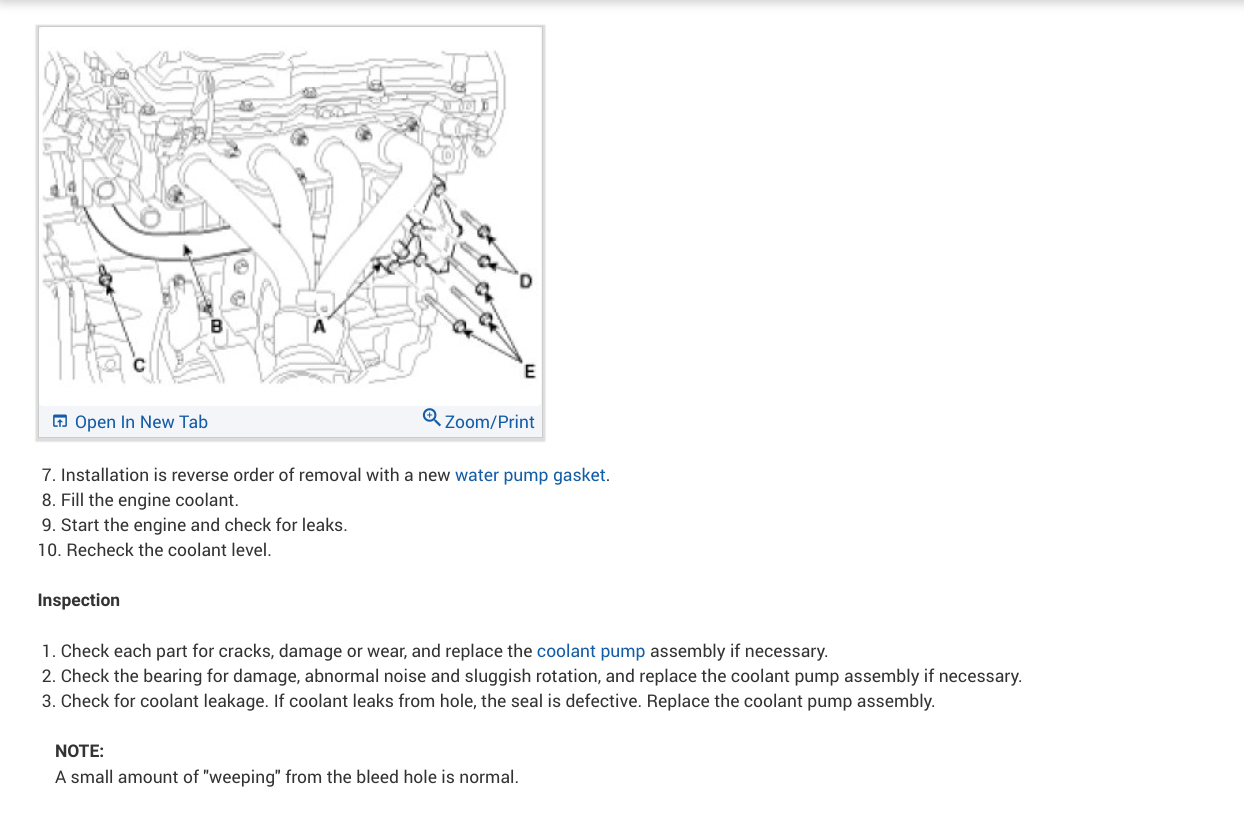 D
B
A
C
E

Open In New Tab
Zoom/Print

7. Installation is reverse order of removal with a new water pump gasket.
8. Fill the engine coolant.
9. Start the engine and check for leaks.
10. Recheck the coolant level.

Inspection

1. Check each part for cracks, damage or wear, and replace the coolant pump assembly if necessary.
2. Check the bearing for damage, abnormal noise and sluggish rotation, and replace the coolant pump assembly if necessary.
3. Check for coolant leakage. If coolant leaks from hole, the seal is defective. Replace the coolant pump assembly.

NOTE:
A small amount of "weeping" from the bleed hole is normal.