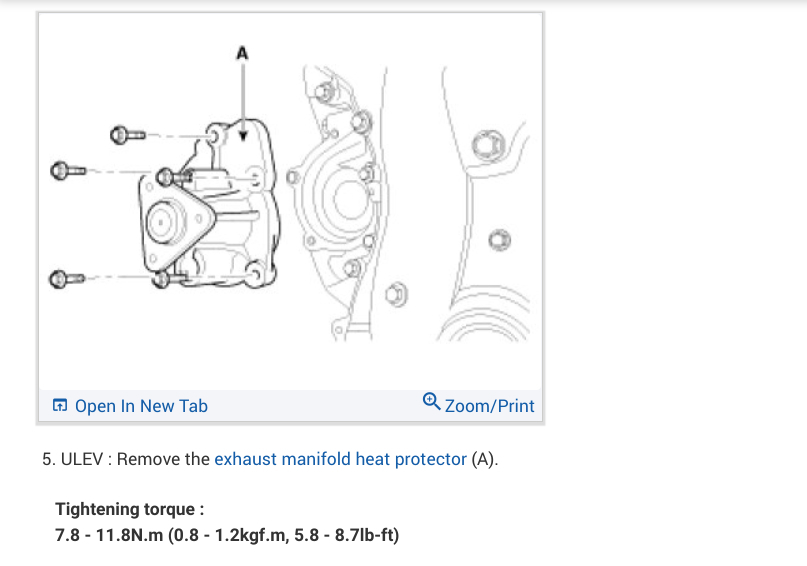 A

Open In New Tab

Zoom/Print

5. ULEV : Remove the exhaust manifold heat protector (A).

Tightening torque :
7.8 - 11.8N.m (0.8 - 1.2kgf.m, 5.8 - 8.7lb-ft)