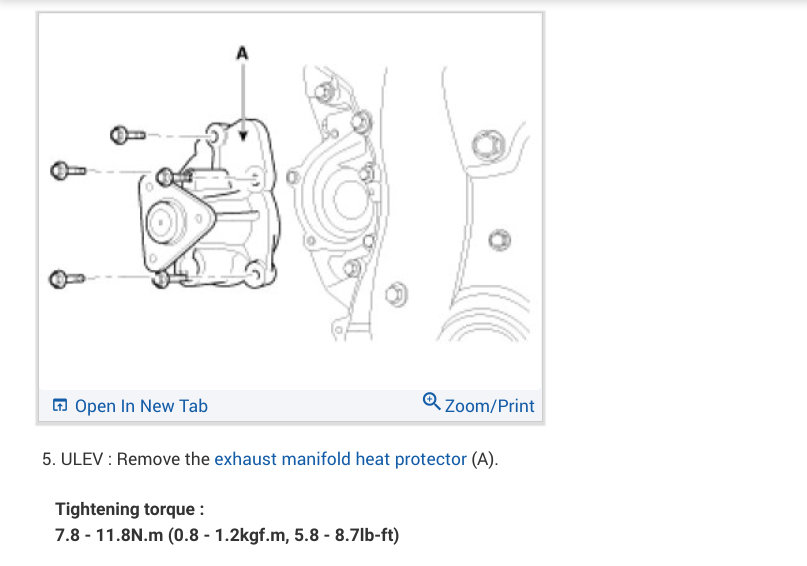 A

Open In New Tab

Zoom/Print

5. ULEV : Remove the exhaust manifold heat protector (A).

Tightening torque :
7.8 - 11.8N.m (0.8 - 1.2kgf.m, 5.8 - 8.7lb-ft)