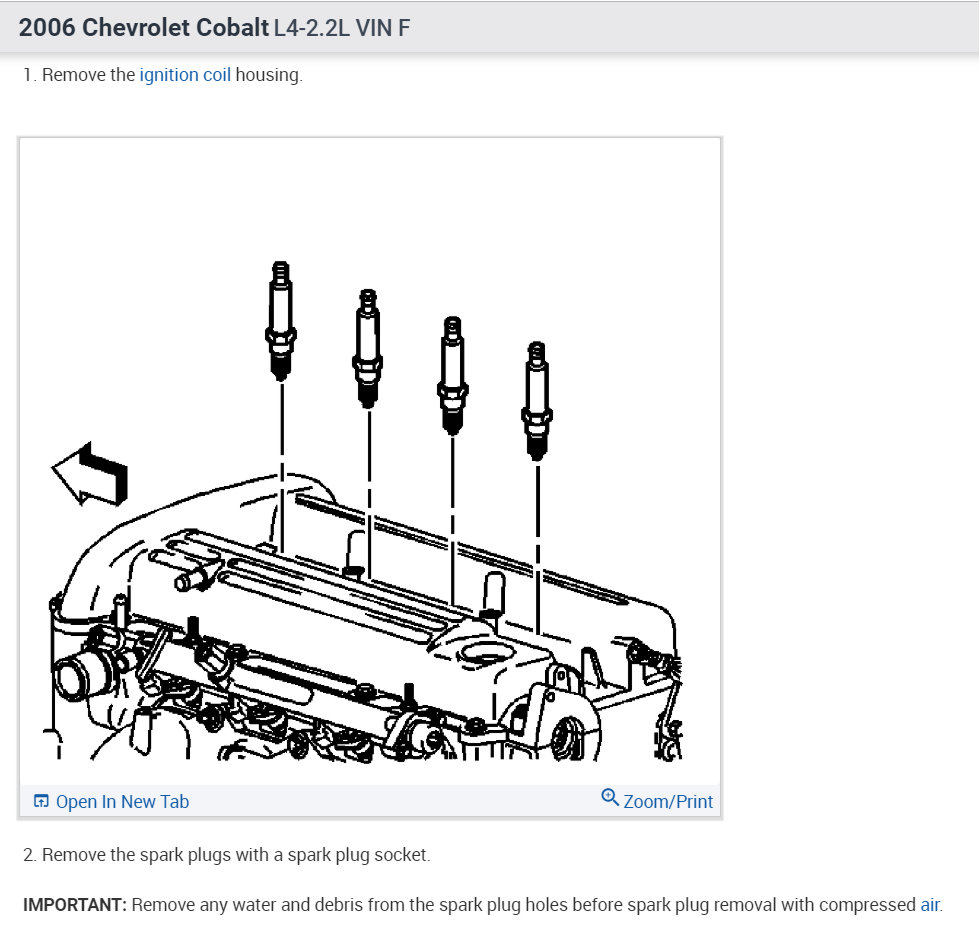 2006 Chevrolet Cobalt L4-2.2L VIN F

1. Remove the ignition coil housing.

Open In New Tab

Zoom/Print

2. Remove the spark plugs with a spark plug socket.

IMPORTANT: Remove any water and debris from the spark plug holes before spark plug removal with compressed air.