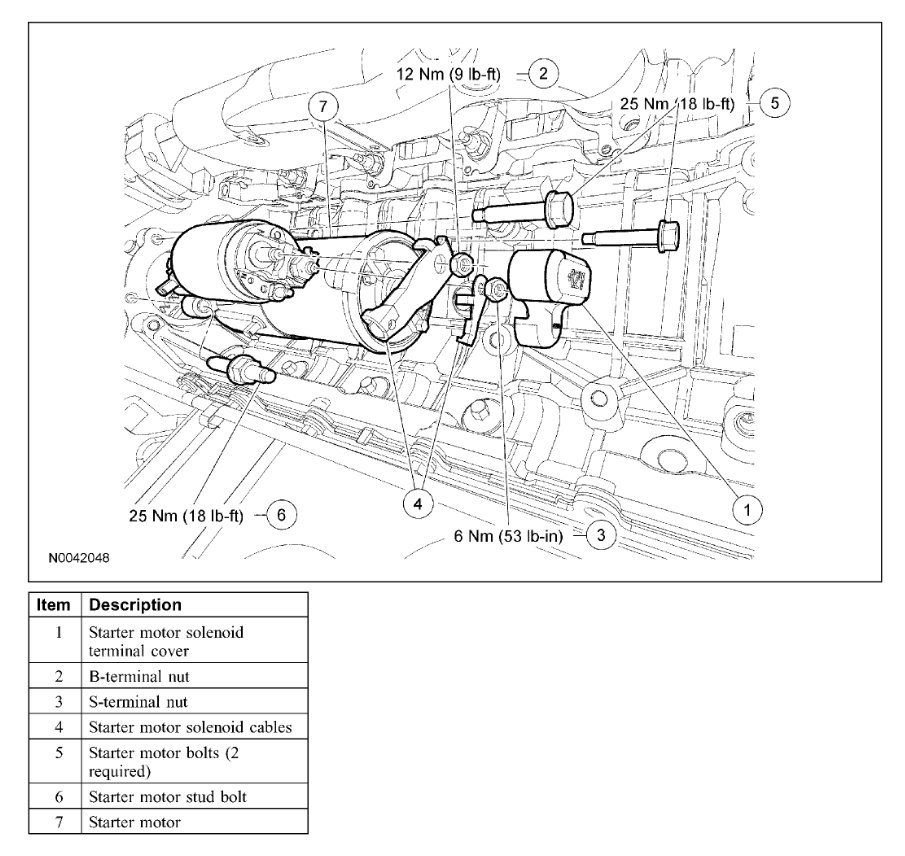 12 Nm (9 lb-ft) 2

7

25 Nm (18 lb-ft) 5

25 Nm (18 lb-ft) 6

4

1

6 Nm (53 lb-in) 3

N0042048

| Item | Description |
|---|---|
| 1 | Starter motor solenoid terminal cover |
| 2 | B-terminal nut |
| 3 | S-terminal nut |
| 4 | Starter motor solenoid cables |
| 5 | Starter motor bolts (2 required) |
| 6 | Starter motor stud bolt |
| 7 | Starter motor |