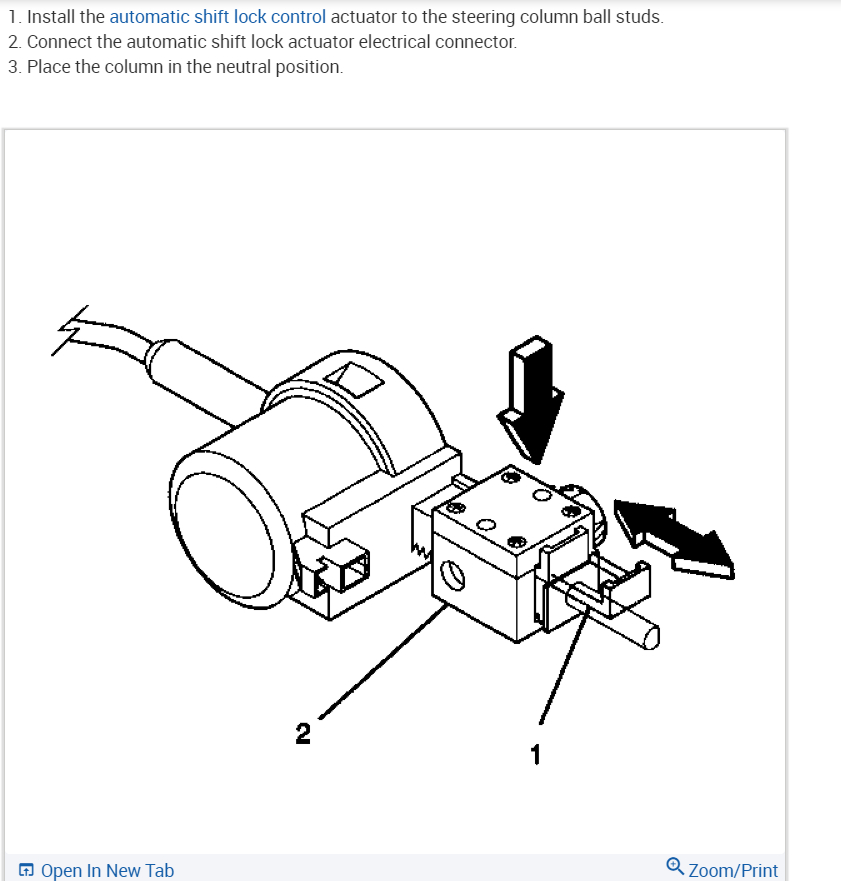 1. Install the automatic shift lock control actuator to the steering column ball studs.
2. Connect the automatic shift lock actuator electrical connector.
3. Place the column in the neutral position.

2

1

Open In New Tab

Zoom/Print