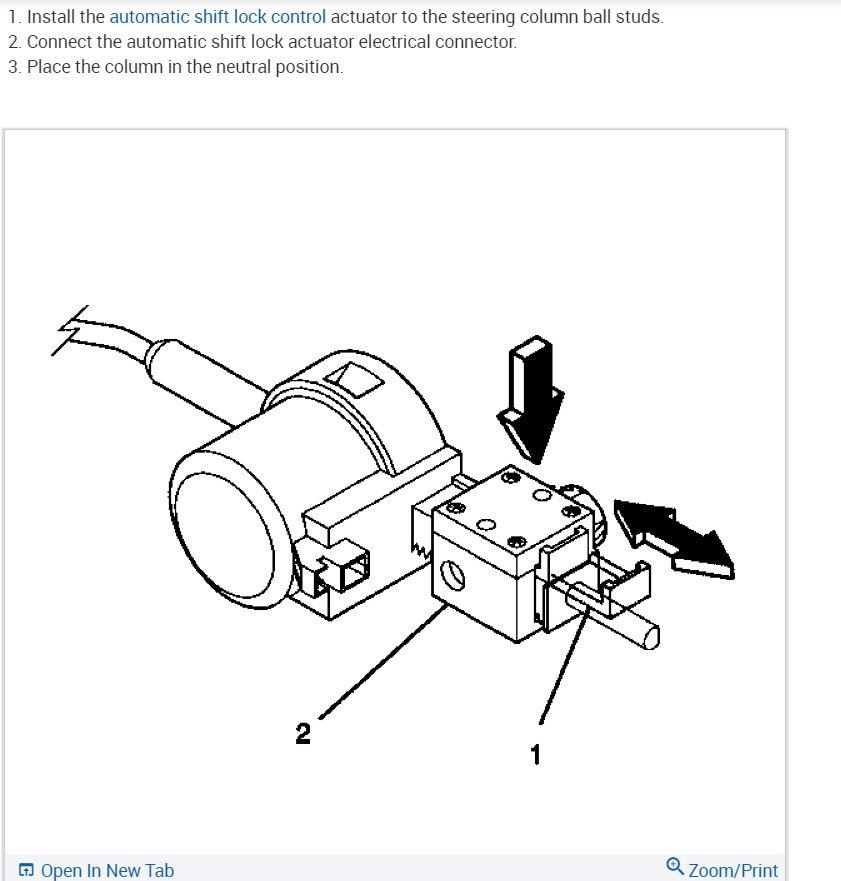 1. Install the automatic shift lock control actuator to the steering column ball studs.
2. Connect the automatic shift lock actuator electrical connector.
3. Place the column in the neutral position.

2

1

Open In New Tab

Zoom/Print