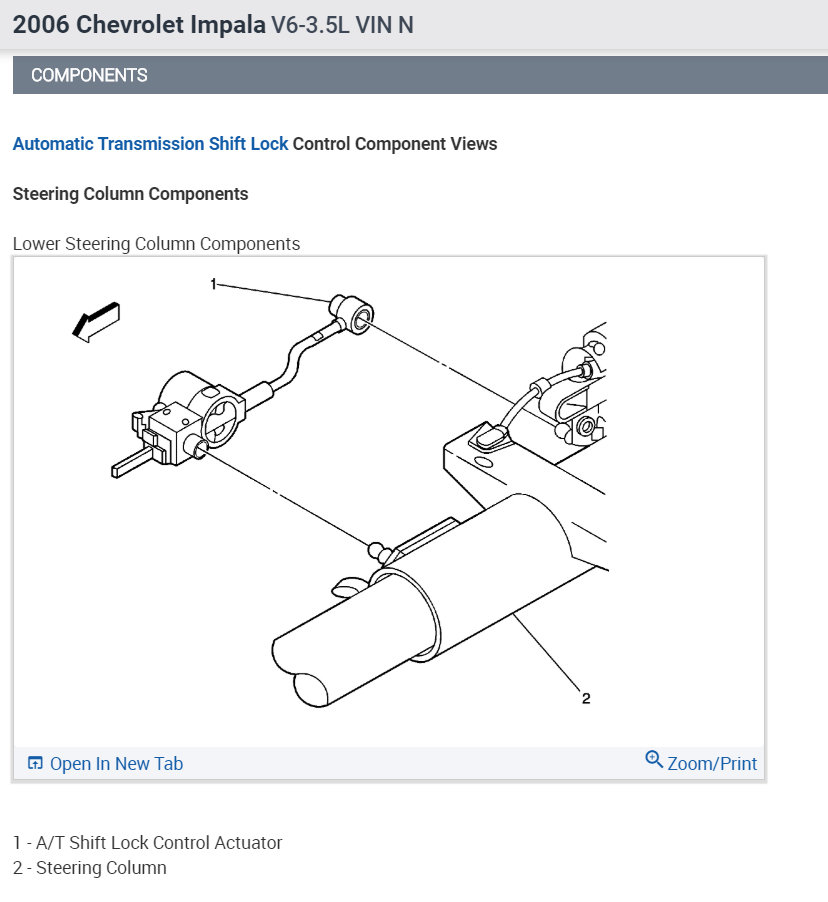 2006 Chevrolet Impala V6-3.5L VIN N

COMPONENTS

Automatic Transmission Shift Lock Control Component Views

Steering Column Components

Lower Steering Column Components

1

2

Open In New Tab

Zoom/Print

1 - A/T Shift Lock Control Actuator
2 - Steering Column