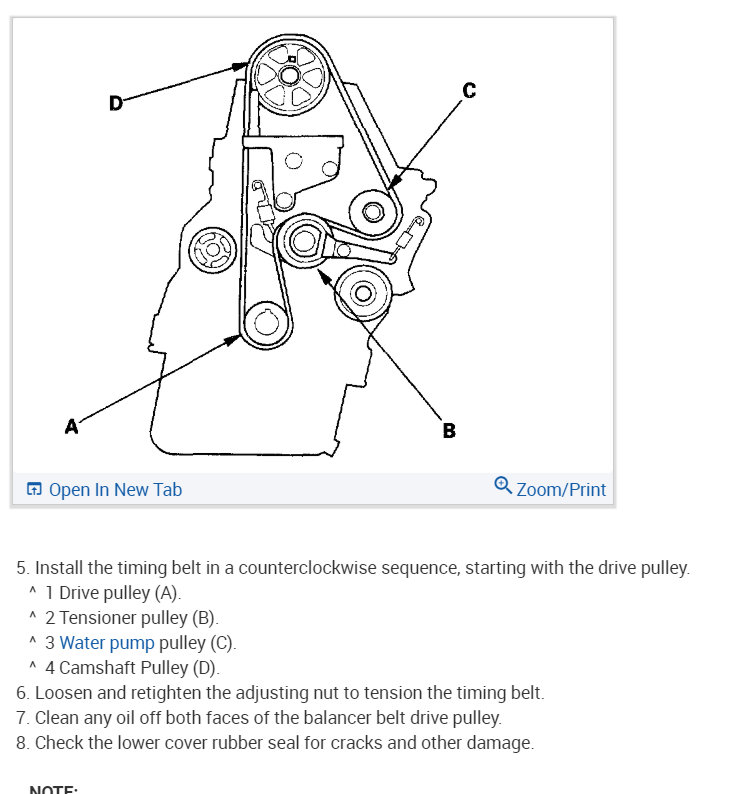 D

C

A

B

Open In New Tab

Zoom/Print

5. Install the timing belt in a counterclockwise sequence, starting with the drive pulley.
^ 1 Drive pulley (A).
^ 2 Tensioner pulley (B).
^ 3 Water pump pulley (C).
^ 4 Camshaft Pulley (D).
6. Loosen and retighten the adjusting nut to tension the timing belt.
7. Clean any oil off both faces of the balancer belt drive pulley.
8. Check the lower cover rubber seal for cracks and other damage.

NOTE: