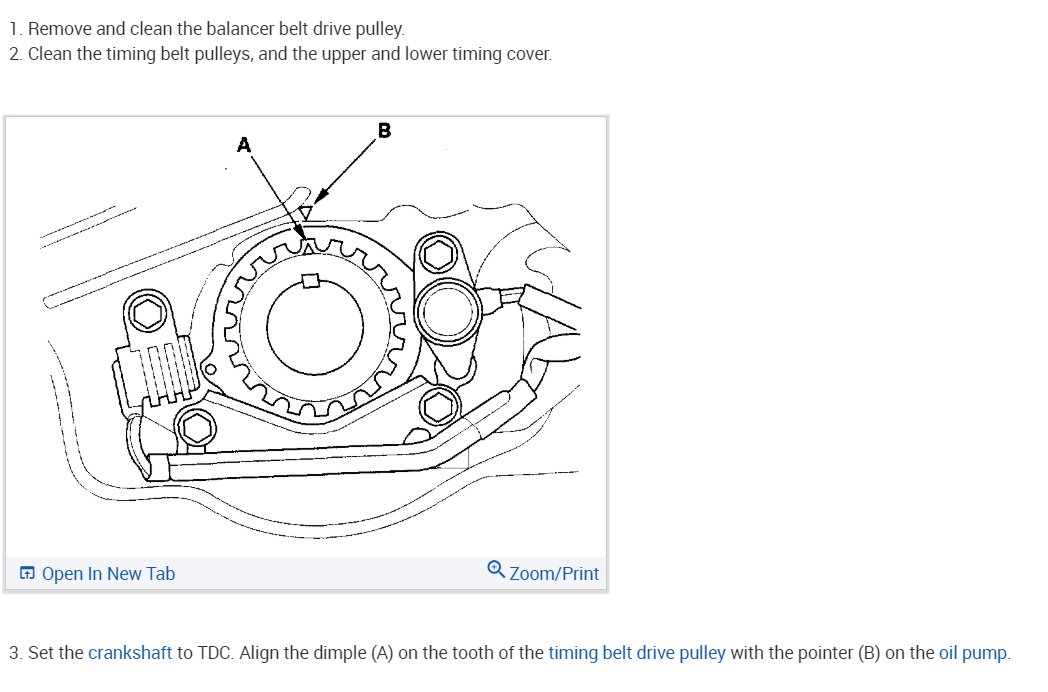 1. Remove and clean the balancer belt drive pulley.
2. Clean the timing belt pulleys, and the upper and lower timing cover.

A

B

Open In New Tab

Zoom/Print

3. Set the crankshaft to TDC. Align the dimple (A) on the tooth of the timing belt drive pulley with the pointer (B) on the oil pump.