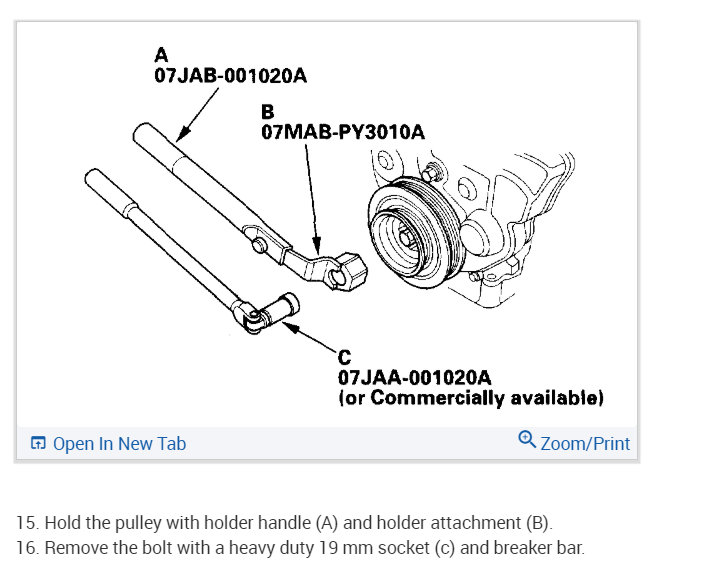 A
07JAB-001020A

B
07MAB-PY3010A

C
07JAA-001020A
(or Commercially available)

Open In New Tab

Zoom/Print

15. Hold the pulley with holder handle (A) and holder attachment (B).
16. Remove the bolt with a heavy duty 19 mm socket (c) and breaker bar.