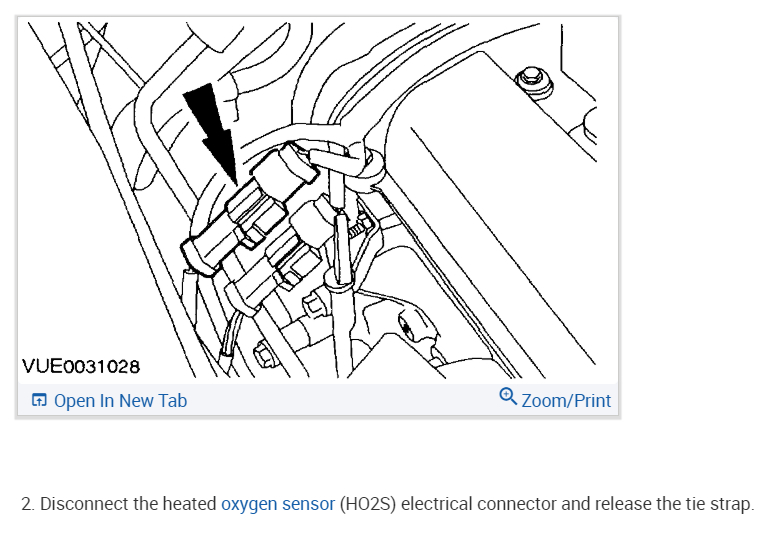 VUE0031028

Open In New Tab

Zoom/Print

2. Disconnect the heated oxygen sensor (HO2S) electrical connector and release the tie strap.