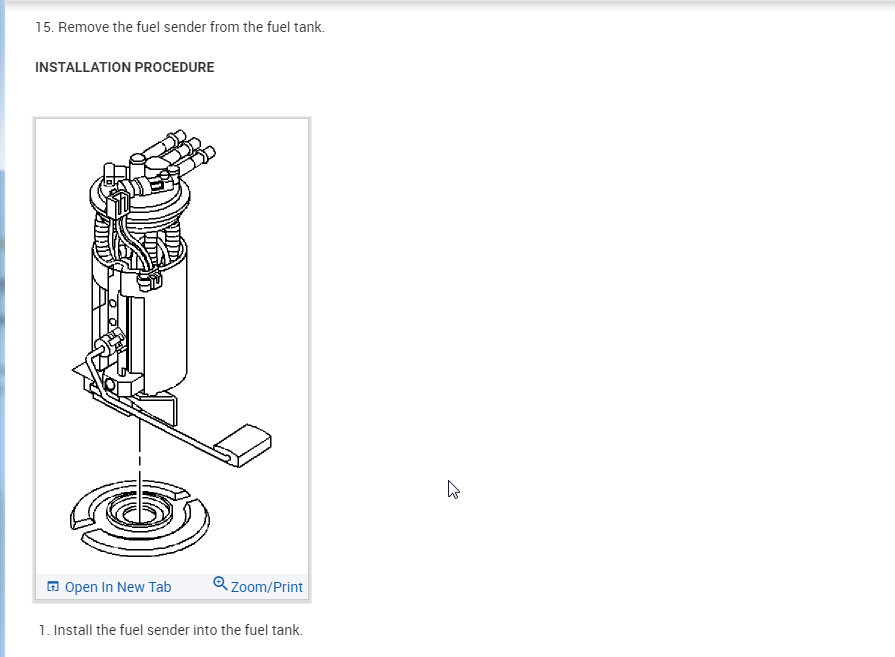 15. Remove the fuel sender from the fuel tank.

INSTALLATION PROCEDURE

Open In New Tab Zoom/Print

1. Install the fuel sender into the fuel tank.