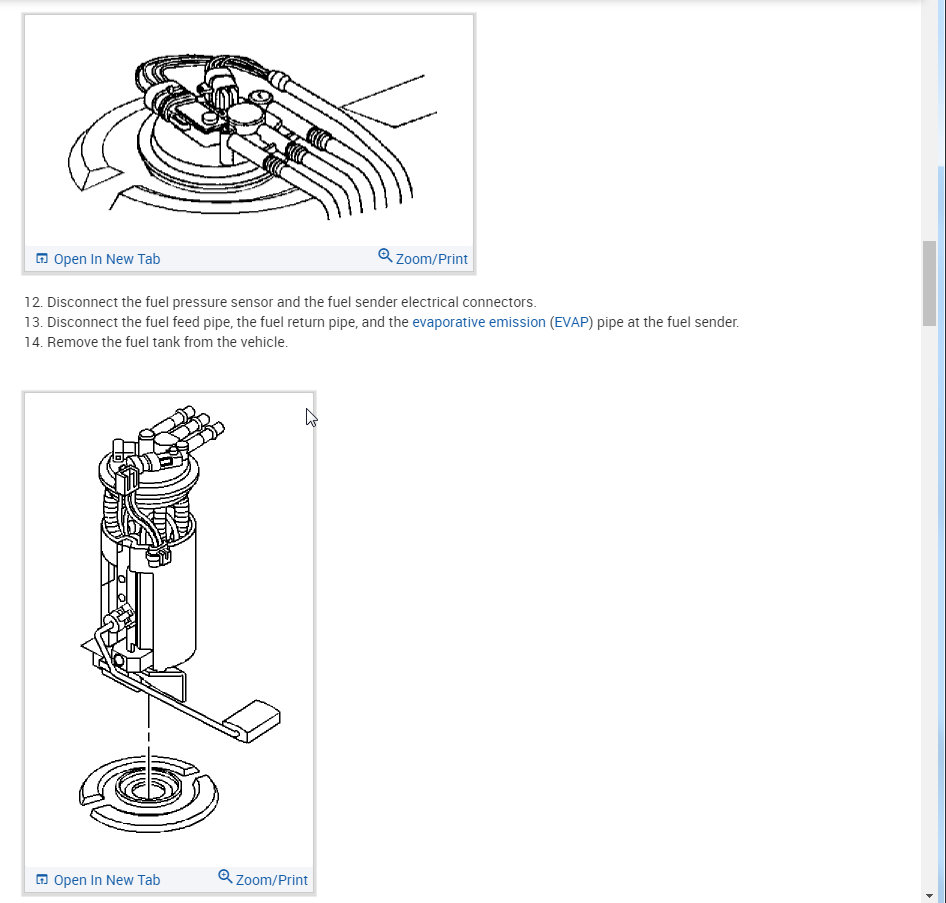 Open In New Tab
Zoom/Print

12. Disconnect the fuel pressure sensor and the fuel sender electrical connectors.
13. Disconnect the fuel feed pipe, the fuel return pipe, and the evaporative emission (EVAP) pipe at the fuel sender.
14. Remove the fuel tank from the vehicle.

Open In New Tab
Zoom/Print