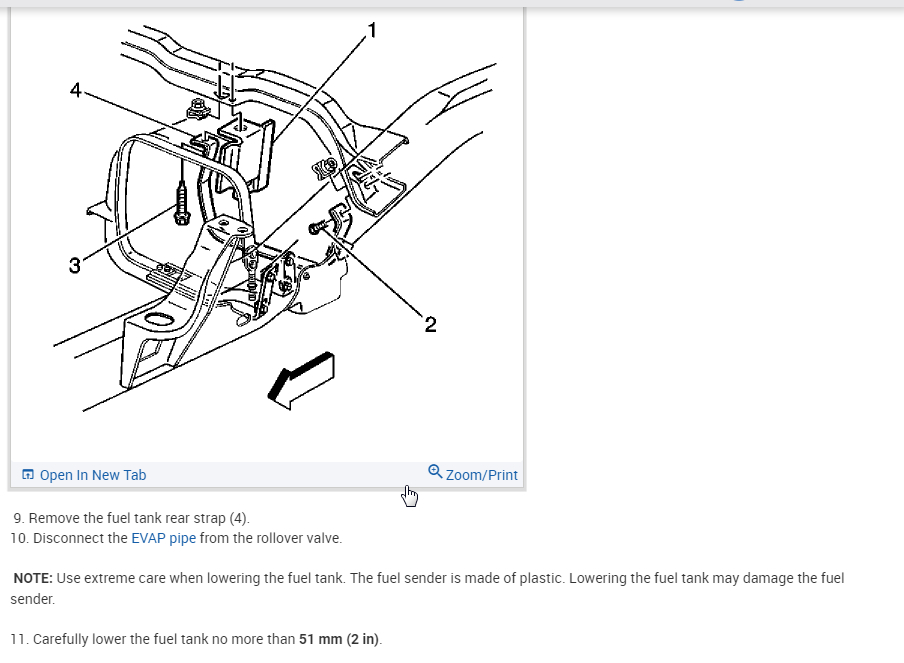 1
4
3
2

Open In New Tab
Zoom/Print

9. Remove the fuel tank rear strap (4).
10. Disconnect the EVAP pipe from the rollover valve.

NOTE: Use extreme care when lowering the fuel tank. The fuel sender is made of plastic. Lowering the fuel tank may damage the fuel sender.

11. Carefully lower the fuel tank no more than 51 mm (2 in).