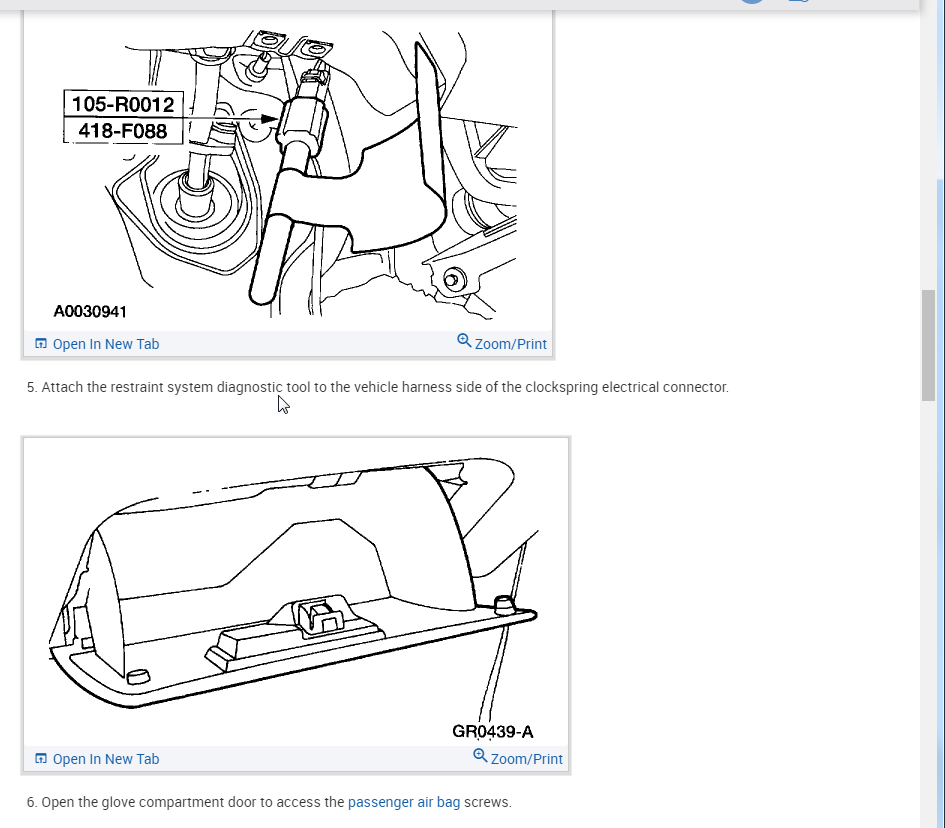 105-R0012
418-F088

A0030941

Open In New Tab
Zoom/Print

5. Attach the restraint system diagnostic tool to the vehicle harness side of the clockspring electrical connector.

GR0439-A

Open In New Tab
Zoom/Print

6. Open the glove compartment door to access the passenger air bag screws.