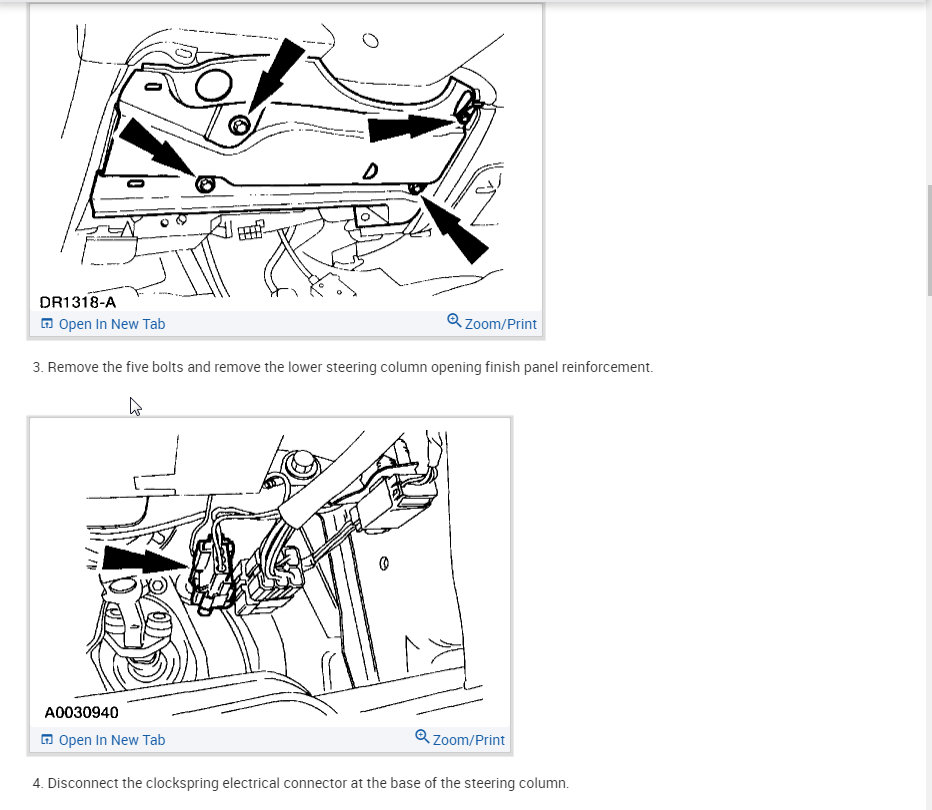 DR1318-A
Open In New Tab
Zoom/Print

3. Remove the five bolts and remove the lower steering column opening finish panel reinforcement.

A0030940
Open In New Tab
Zoom/Print

4. Disconnect the clockspring electrical connector at the base of the steering column.