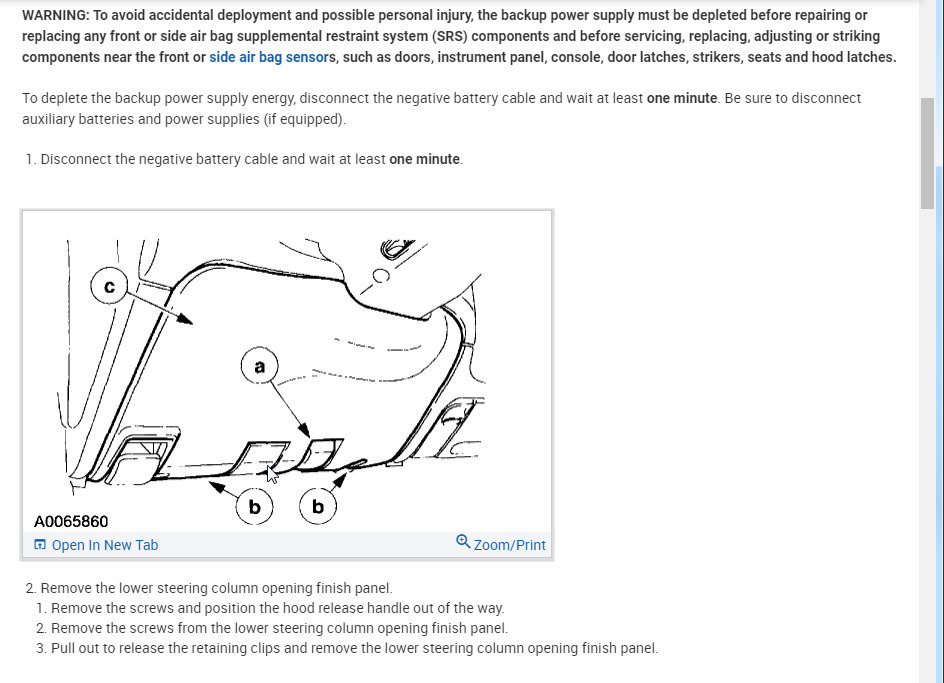 WARNING: To avoid accidental deployment and possible personal injury, the backup power supply must be depleted before repairing or replacing any front or side air bag supplemental restraint system (SRS) components and before servicing, replacing, adjusting or striking components near the front or side air bag sensors, such as doors, instrument panel, console, door latches, strikers, seats and hood latches.

To deplete the backup power supply energy, disconnect the negative battery cable and wait at least one minute. Be sure to disconnect auxiliary batteries and power supplies (if equipped).

1. Disconnect the negative battery cable and wait at least one minute.

c

a

b

b

A0065860

Open In New Tab

Zoom/Print

2. Remove the lower steering column opening finish panel.
1. Remove the screws and position the hood release handle out of the way.
2. Remove the screws from the lower steering column opening finish panel.
3. Pull out to release the retaining clips and remove the lower steering column opening finish panel.