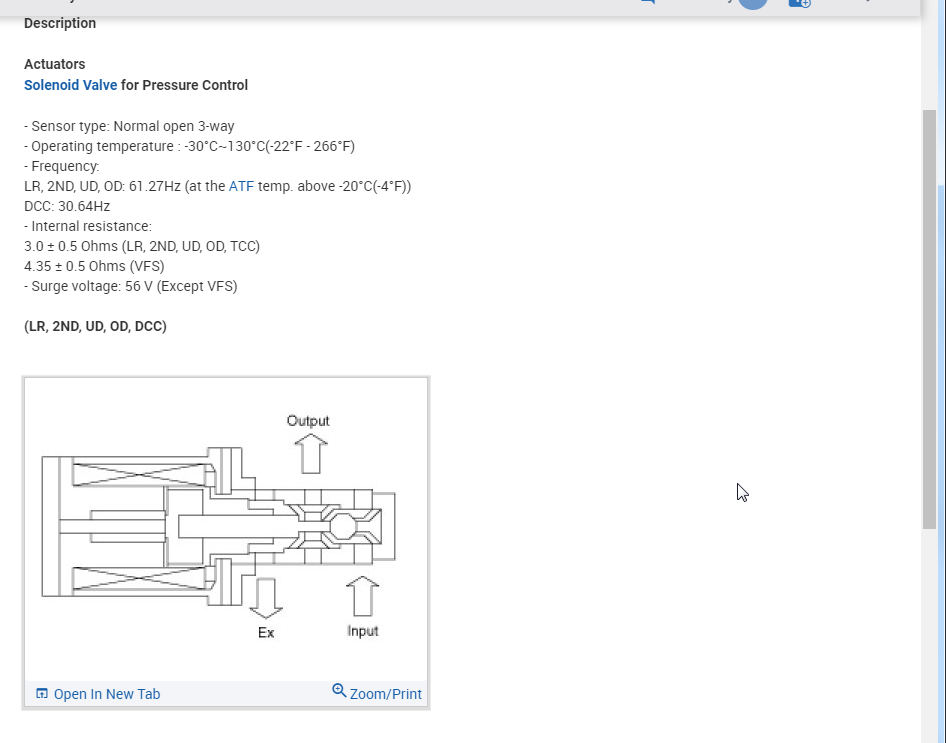 Description

Actuators
Solenoid Valve for Pressure Control

- Sensor type: Normal open 3-way
- Operating temperature : -30°C~130°C(-22°F - 266°F)
- Frequency:
LR, 2ND, UD, OD: 61.27Hz (at the ATF temp. above -20°C(-4°F))
DCC: 30.64Hz
- Internal resistance:
3.0 ± 0.5 Ohms (LR, 2ND, UD, OD, TCC)
4.35 ± 0.5 Ohms (VFS)
- Surge voltage: 56 V (Except VFS)

(LR, 2ND, UD, OD, DCC)

Output
Ex
Input

Open In New Tab
Zoom/Print