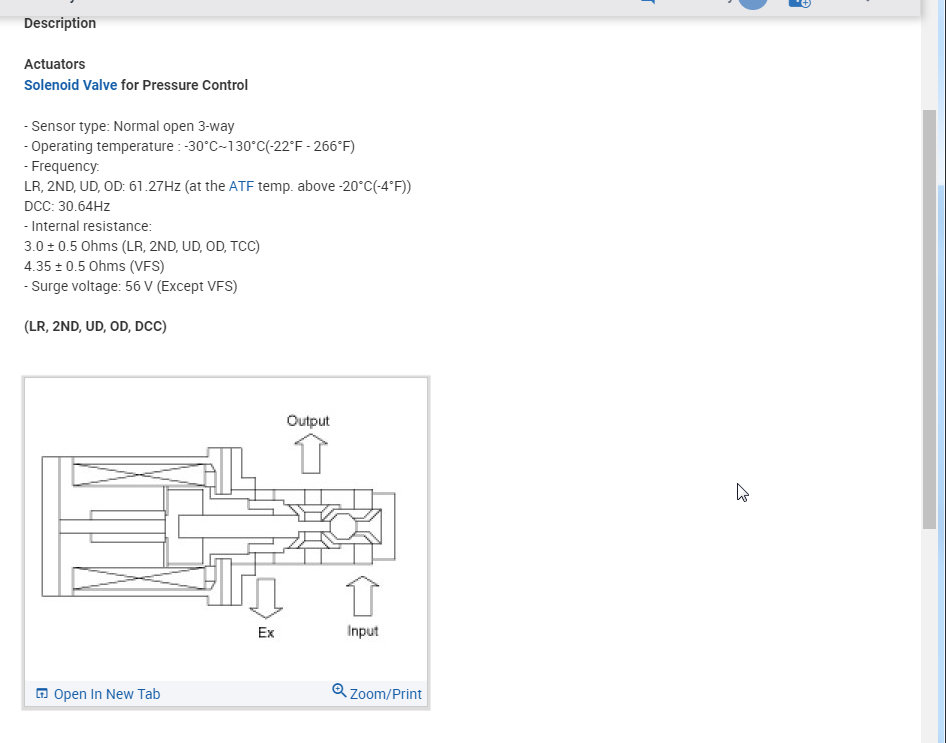 Description

Actuators
Solenoid Valve for Pressure Control

- Sensor type: Normal open 3-way
- Operating temperature : -30°C~130°C(-22°F - 266°F)
- Frequency:
LR, 2ND, UD, OD: 61.27Hz (at the ATF temp. above -20°C(-4°F))
DCC: 30.64Hz
- Internal resistance:
3.0 ± 0.5 Ohms (LR, 2ND, UD, OD, TCC)
4.35 ± 0.5 Ohms (VFS)
- Surge voltage: 56 V (Except VFS)

(LR, 2ND, UD, OD, DCC)

Output
Ex
Input

Open In New Tab
Zoom/Print