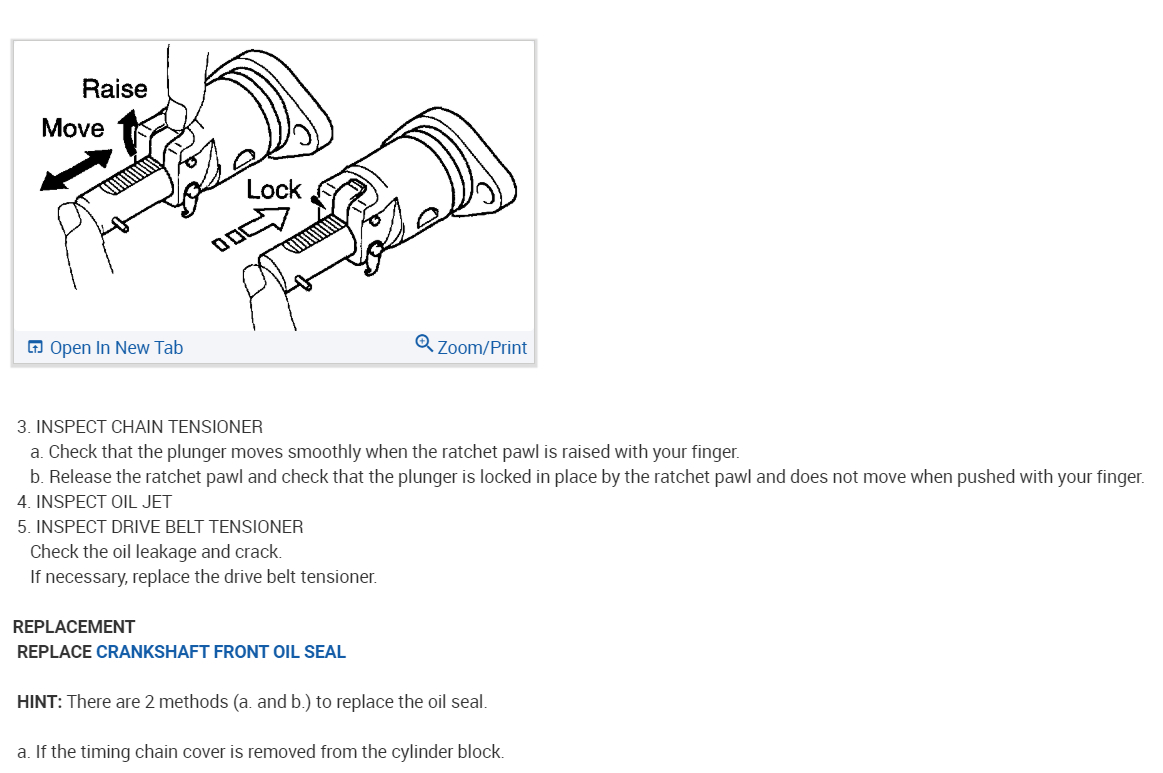 Raise
Move
Lock

Open In New Tab
Zoom/Print

3. INSPECT CHAIN TENSIONER
a. Check that the plunger moves smoothly when the ratchet pawl is raised with your finger.
b. Release the ratchet pawl and check that the plunger is locked in place by the ratchet pawl and does not move when pushed with your finger.
4. INSPECT OIL JET
5. INSPECT DRIVE BELT TENSIONER
Check the oil leakage and crack.
If necessary, replace the drive belt tensioner.

REPLACEMENT
REPLACE CRANKSHAFT FRONT OIL SEAL

HINT: There are 2 methods (a. and b.) to replace the oil seal.

a. If the timing chain cover is removed from the cylinder block.