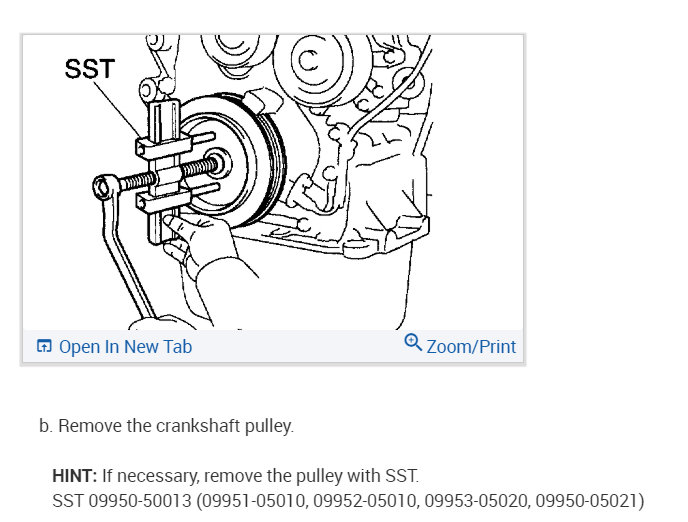 SST

Open In New Tab

Zoom/Print

b. Remove the crankshaft pulley.

HINT: If necessary, remove the pulley with SST.
SST 09950-50013 (09951-05010, 09952-05010, 09953-05020, 09950-05021)